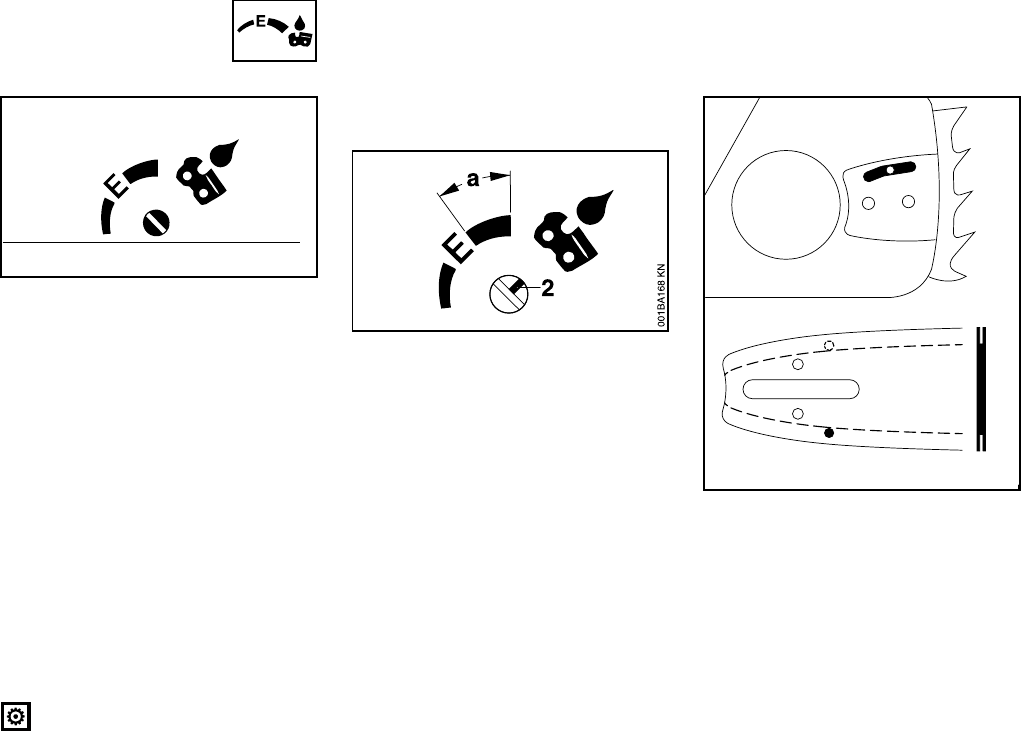 E

E

a

E

2

001BA168 KN