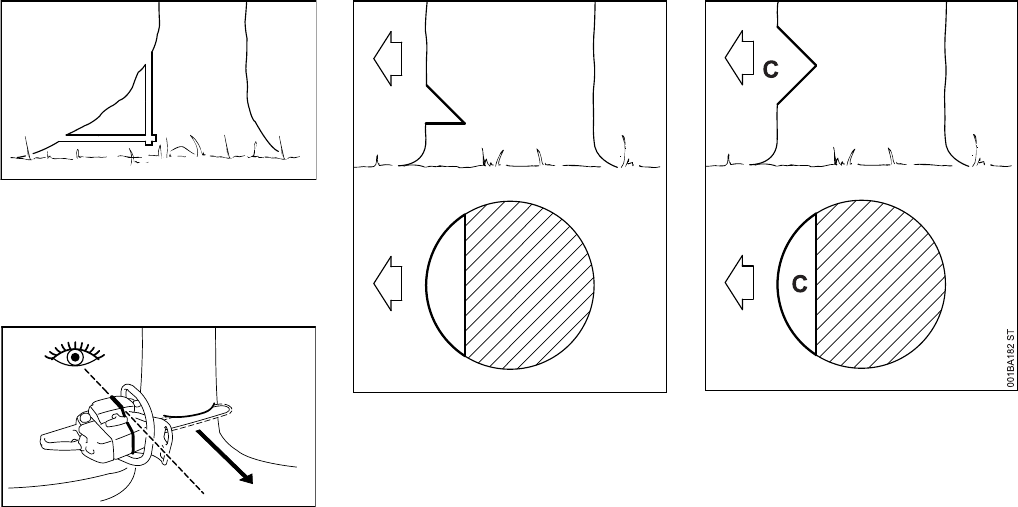 C

C

001BA182 ST