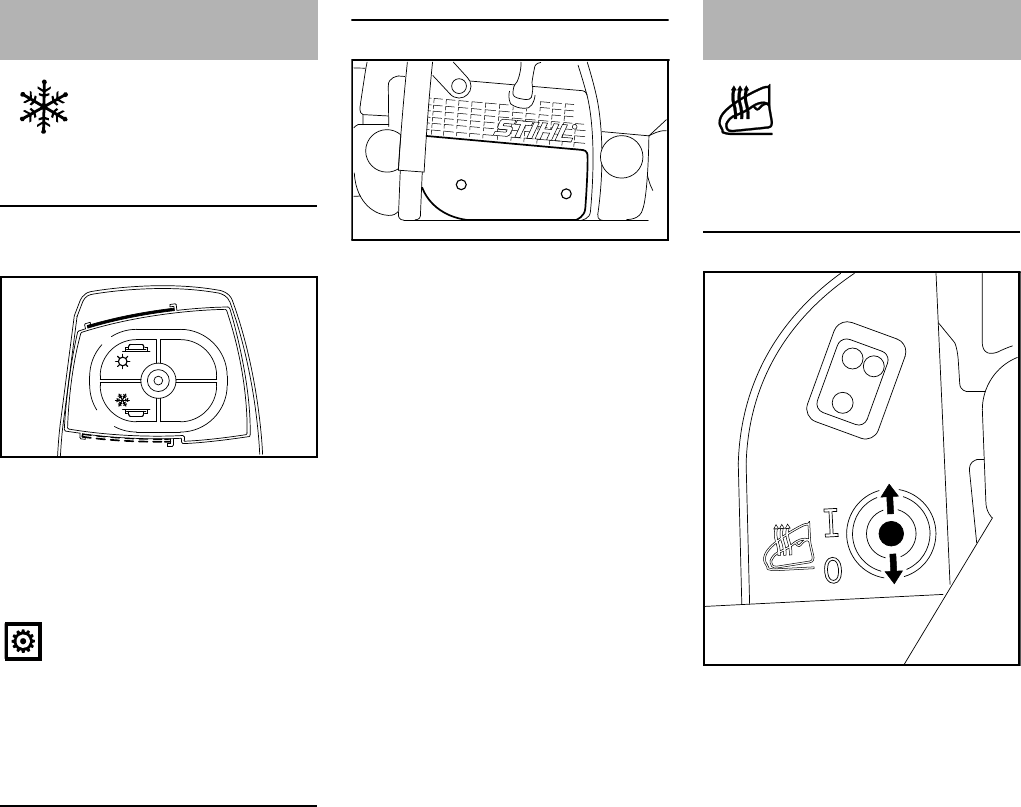 STIHL

I
0