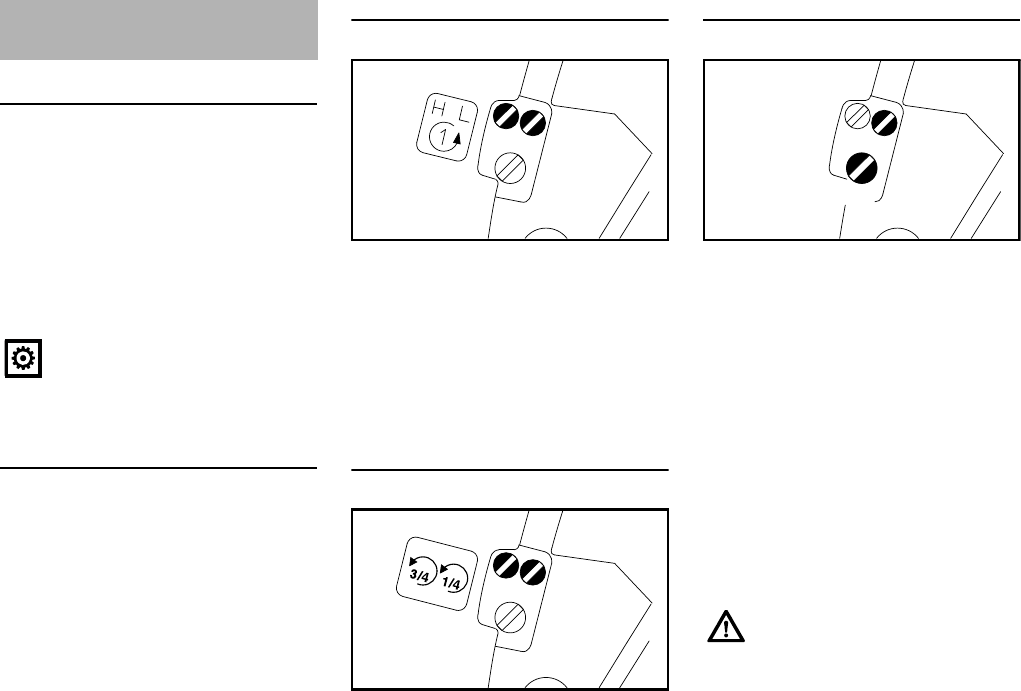 H L
1

3/4 1/4