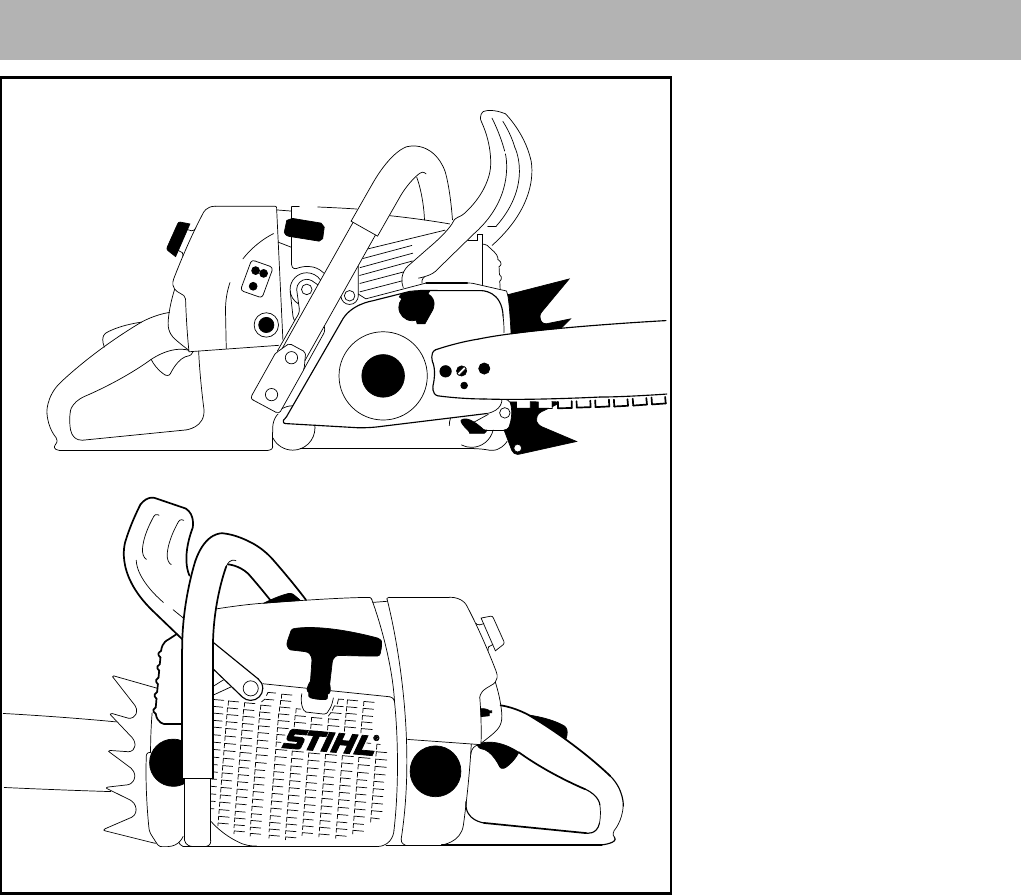 STIHL