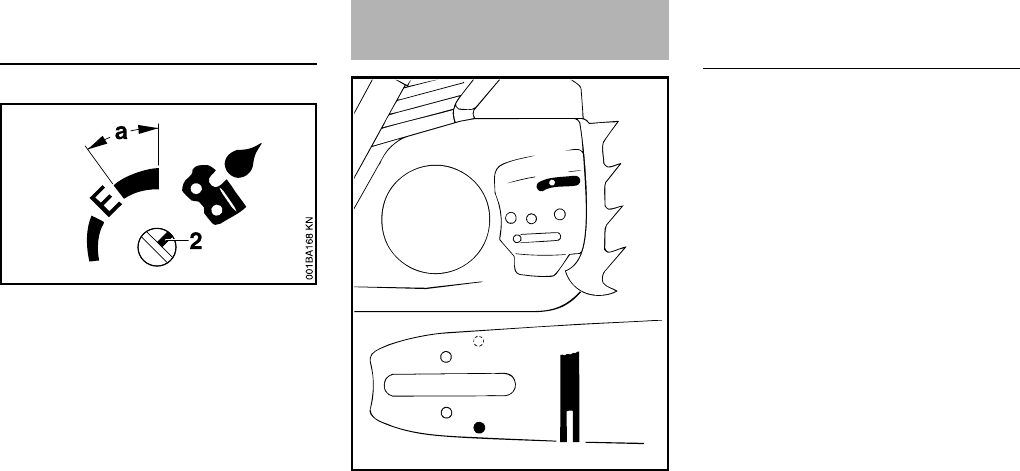 a
E
2
001BA168 KN