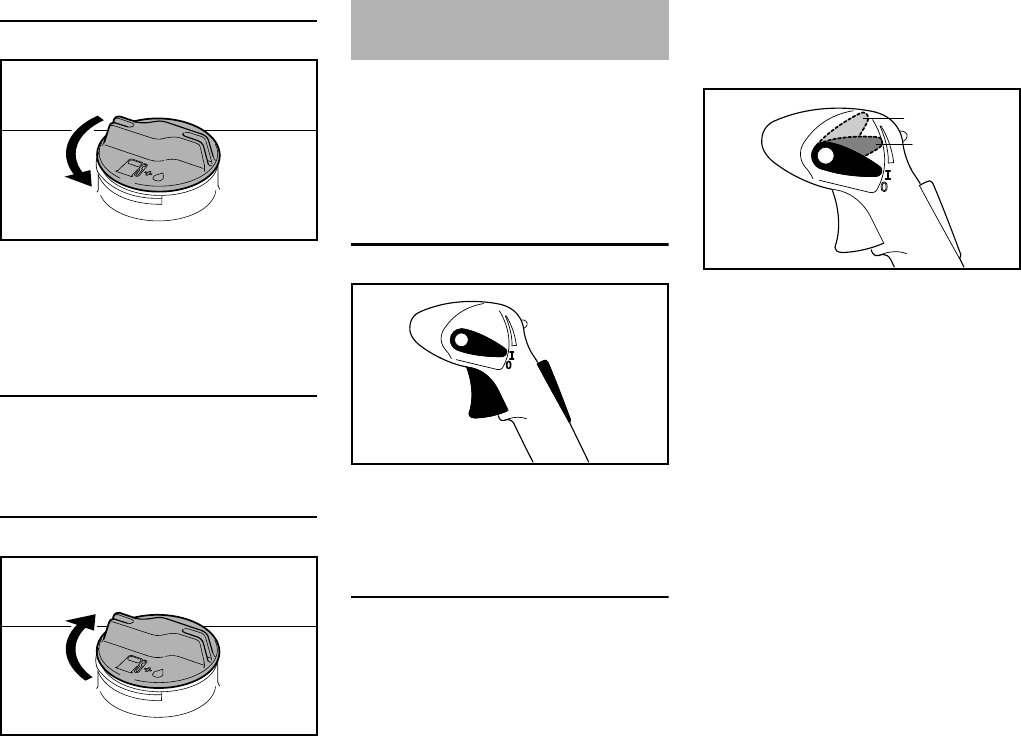 I
0

I
0