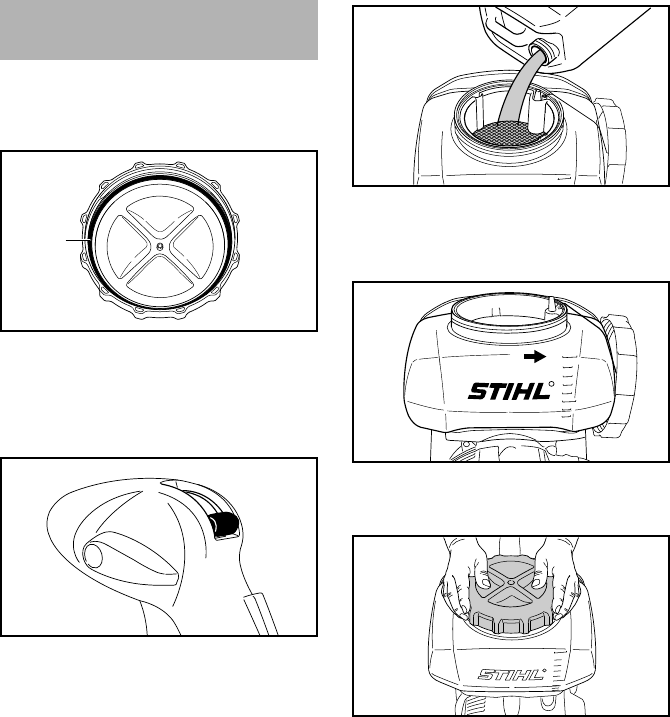 STIHL

STIHL