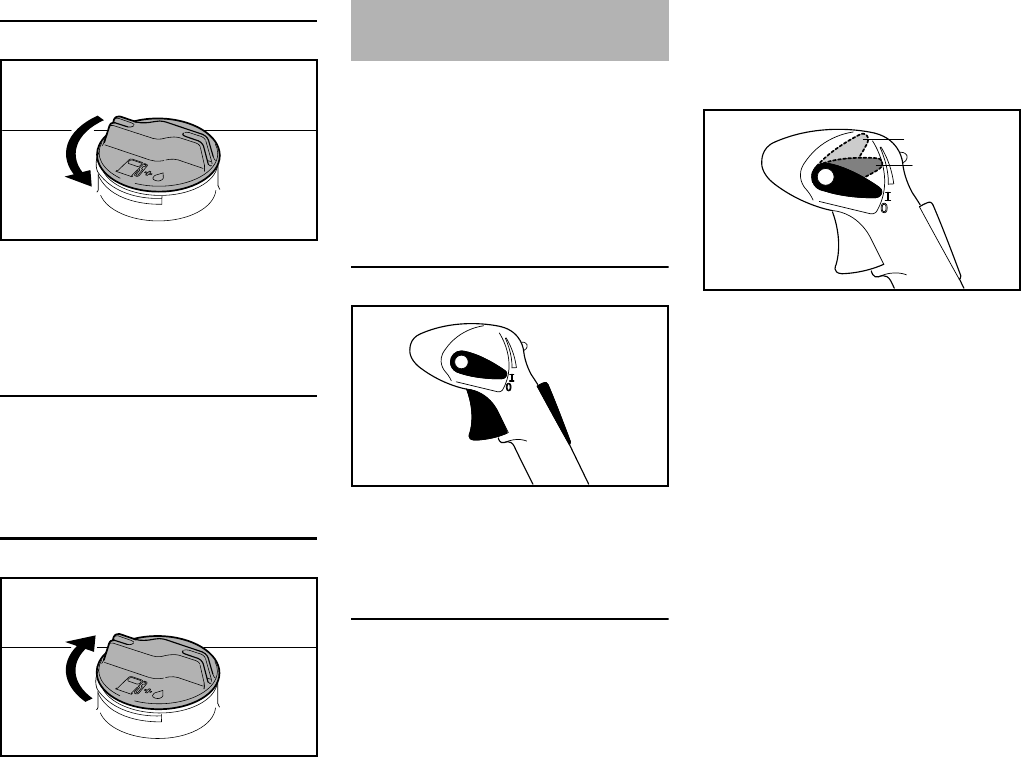 I
0

I
0