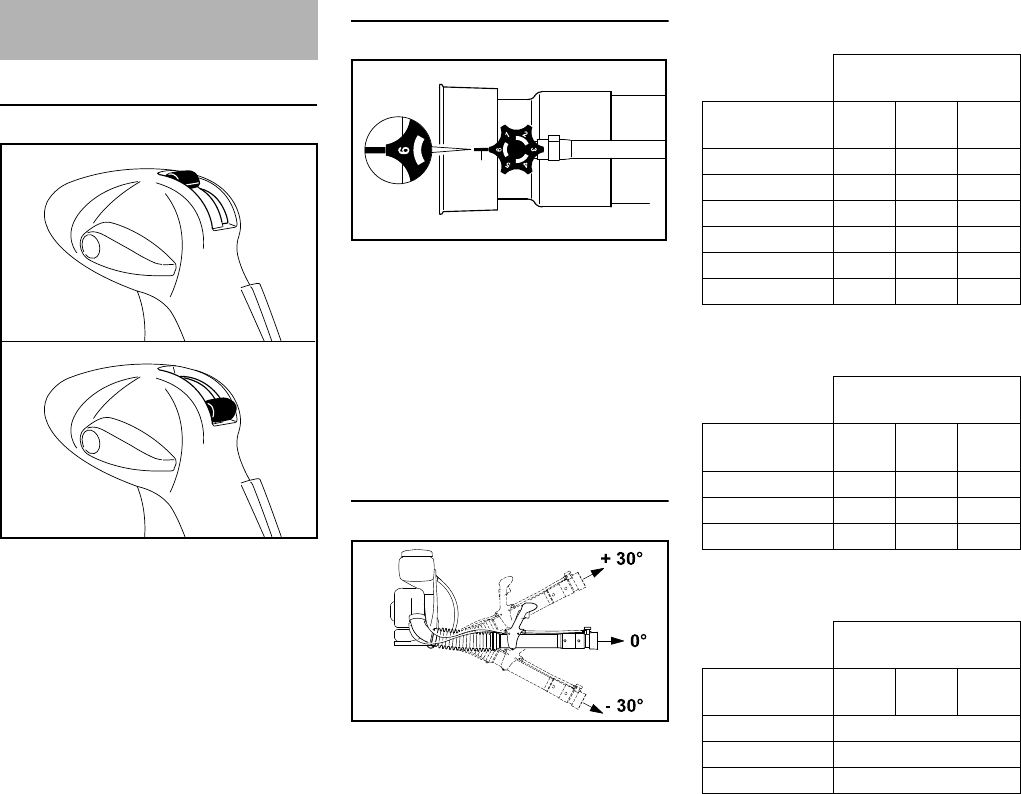 6

+ 30°

0°

- 30°