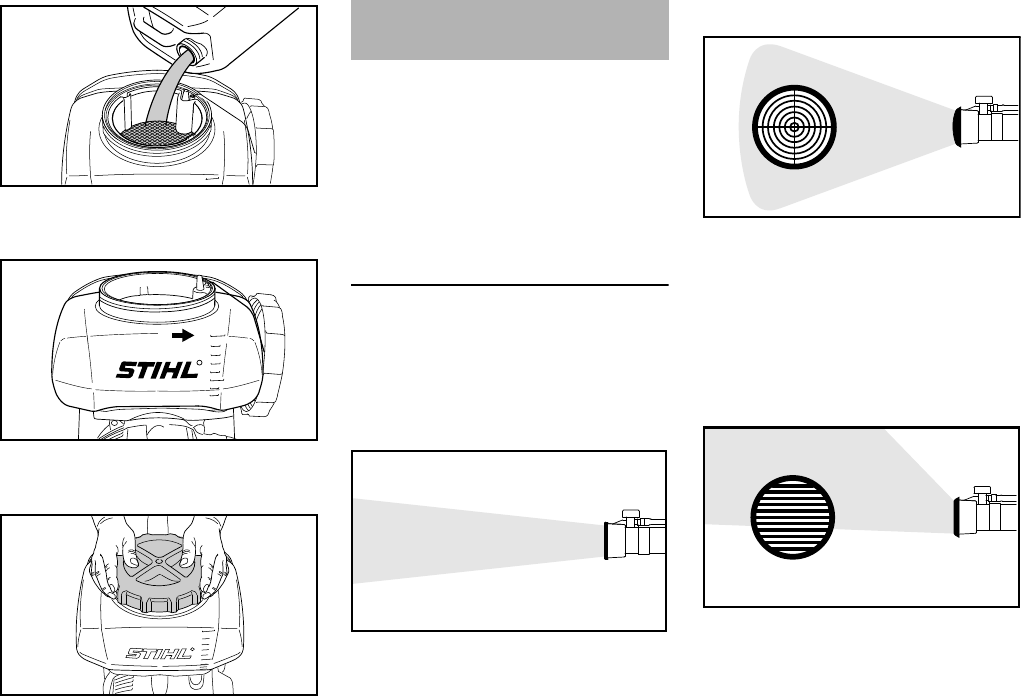 STIHL

STIHL