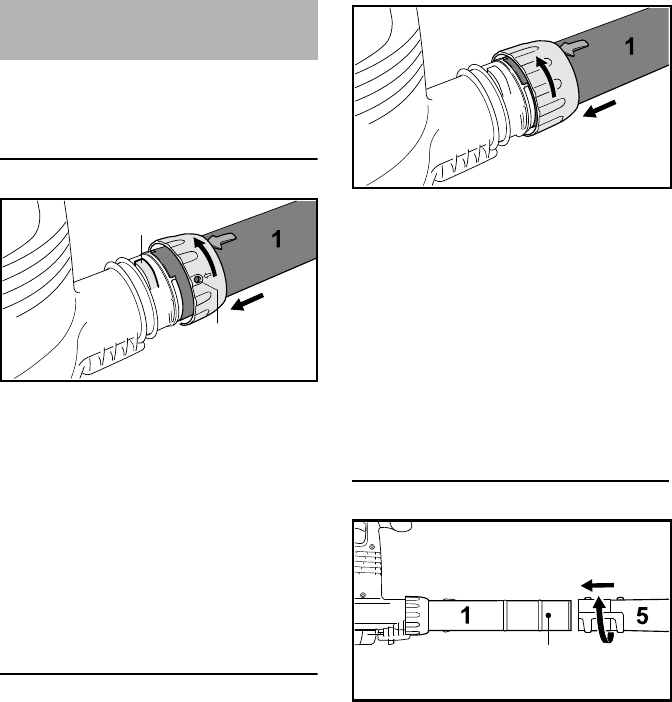 1

1

1

5