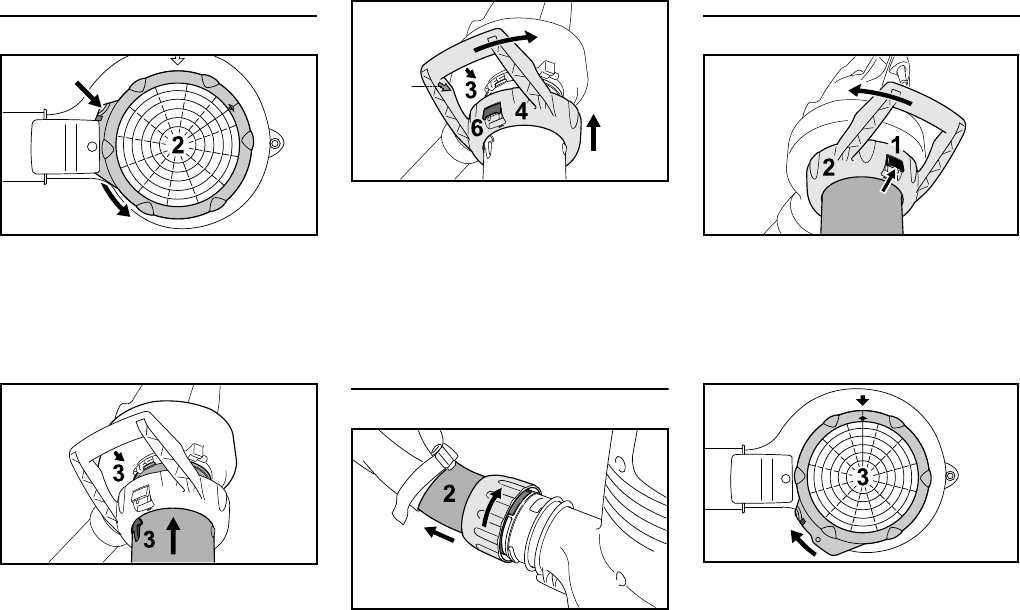 2

3
4
6

1
2

3
3

2

3