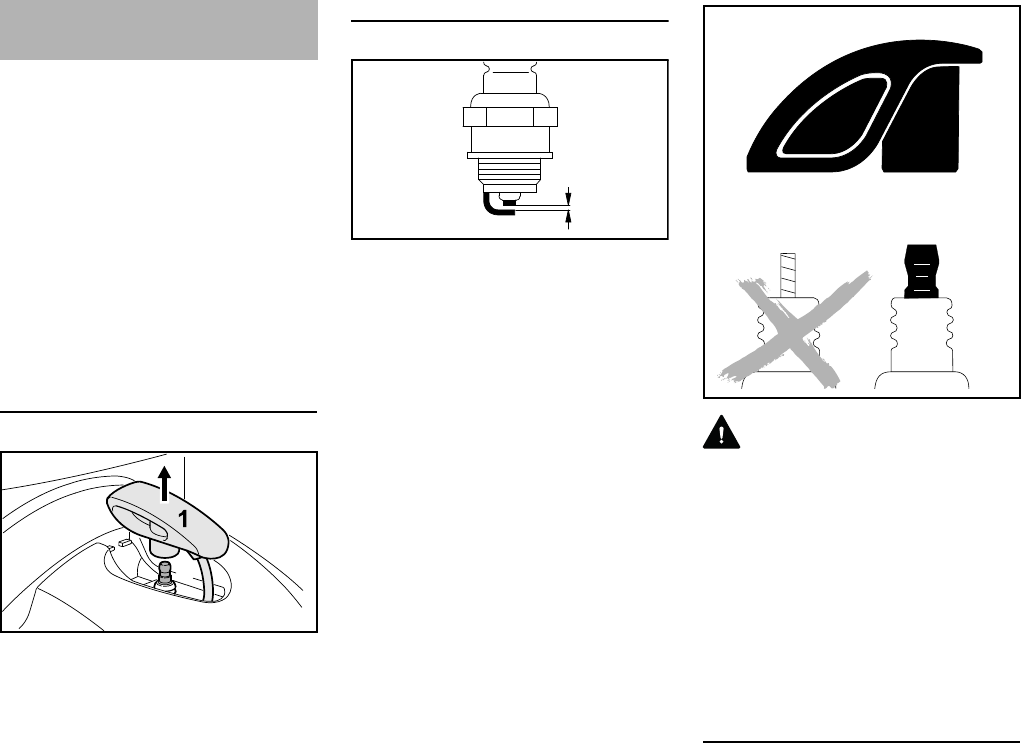 1