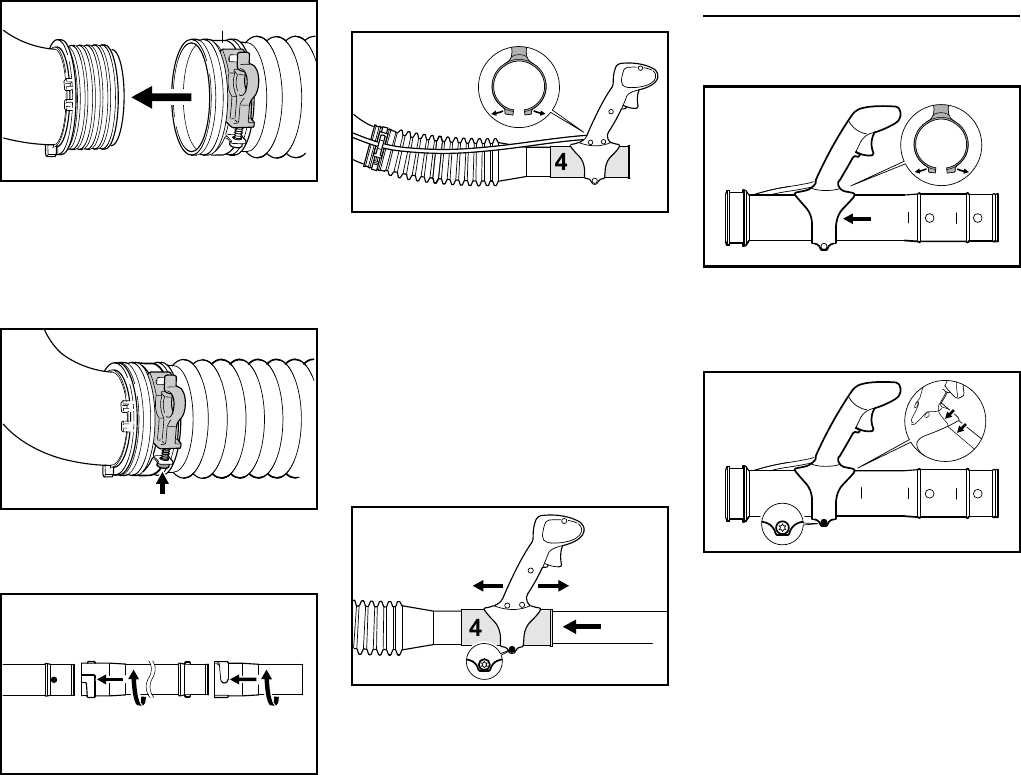 4

4