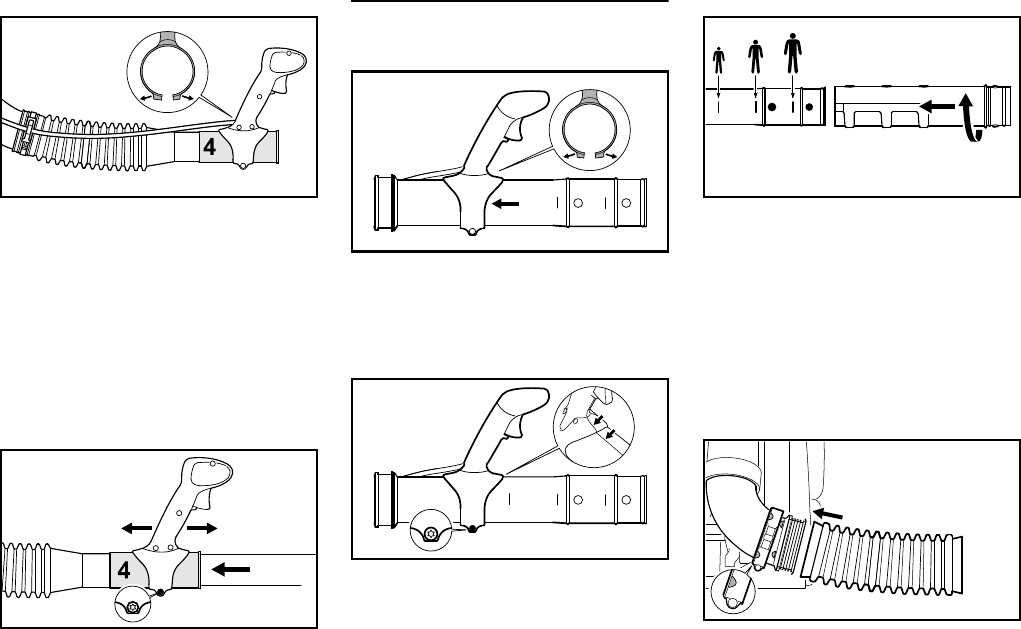 4

4