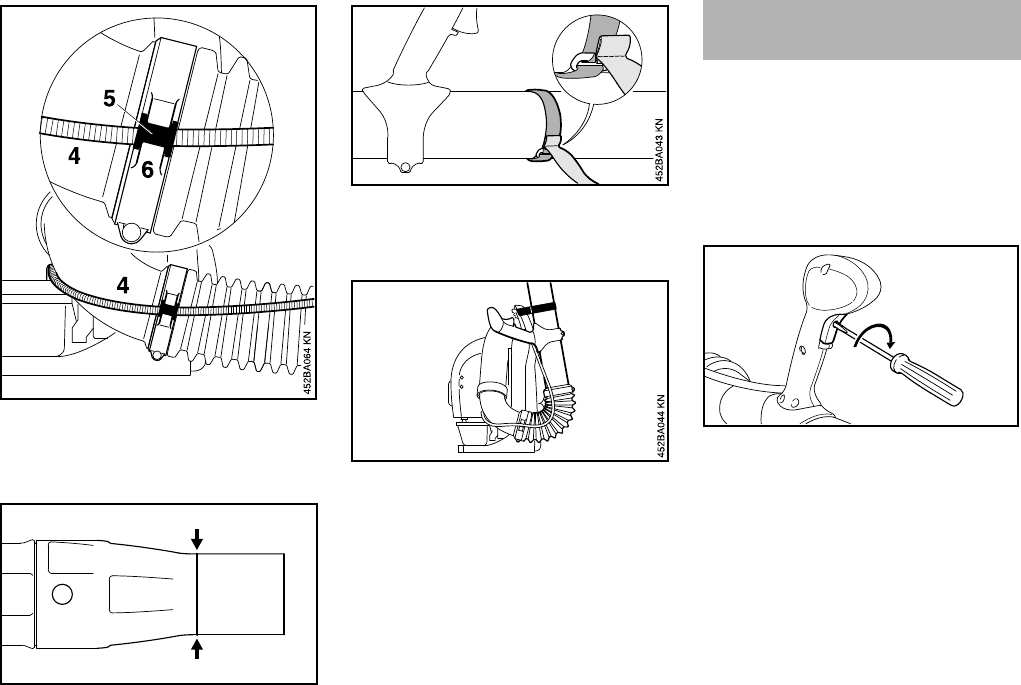 5
4
6
4
452BA064 KN

452BA043 KN

452BA044 KN