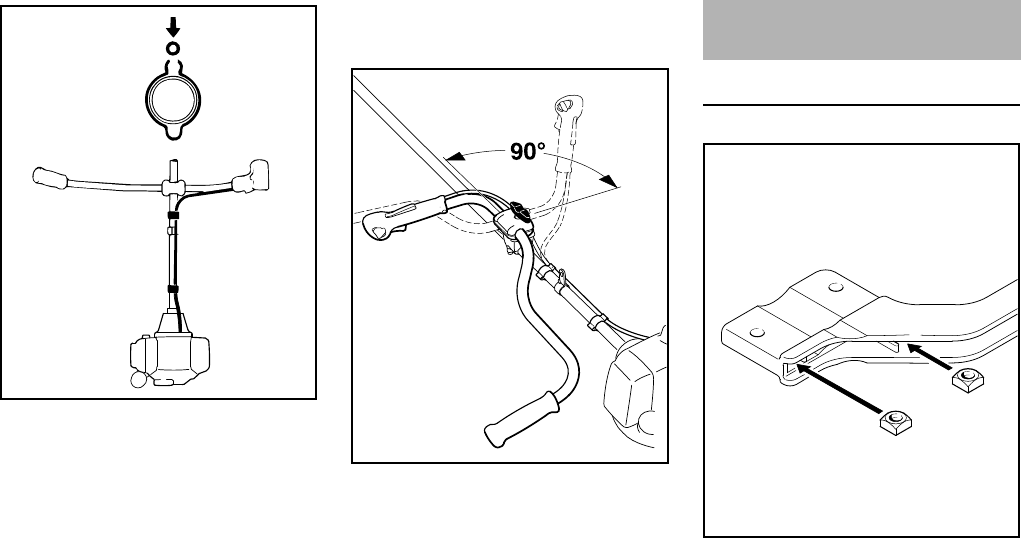 90°