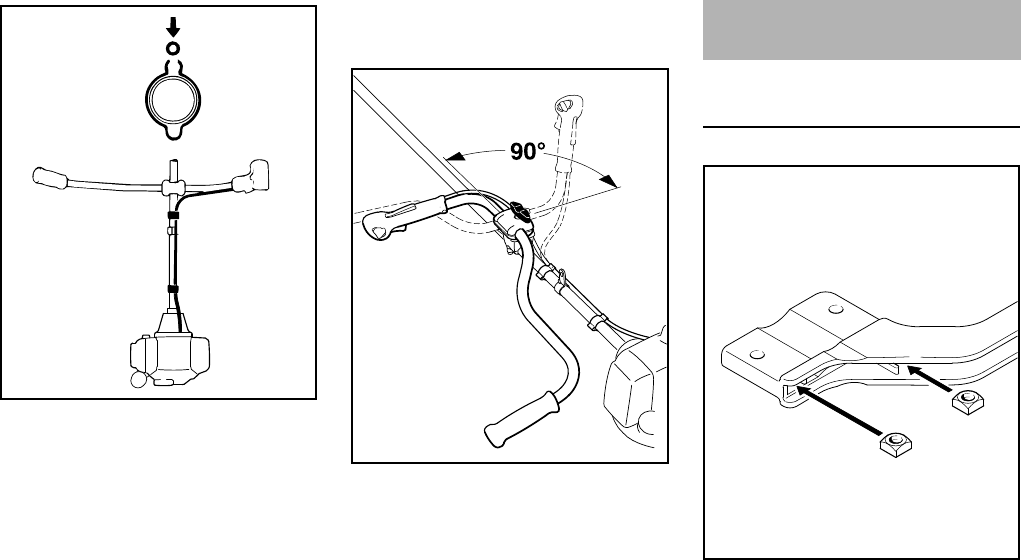 90°