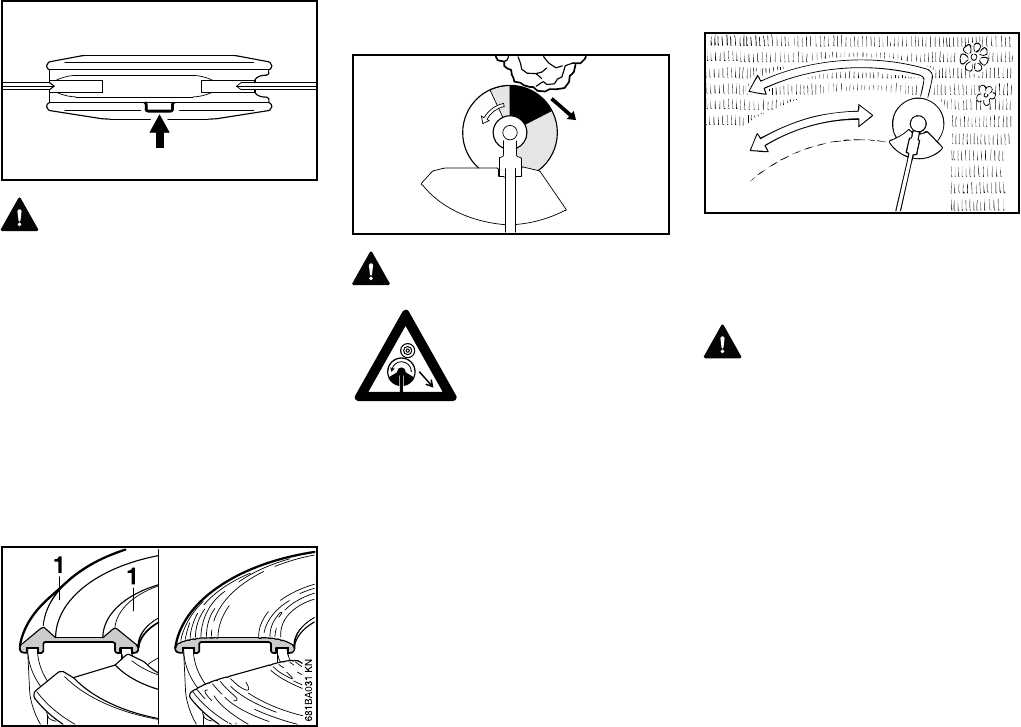 1

1

681BA031 KN