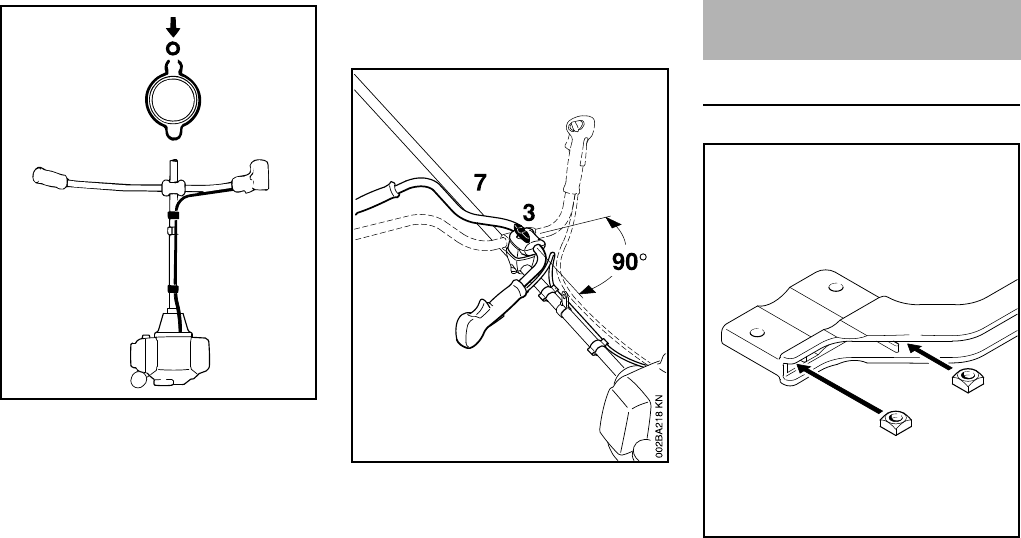 7

3

90°

002BA218 KN