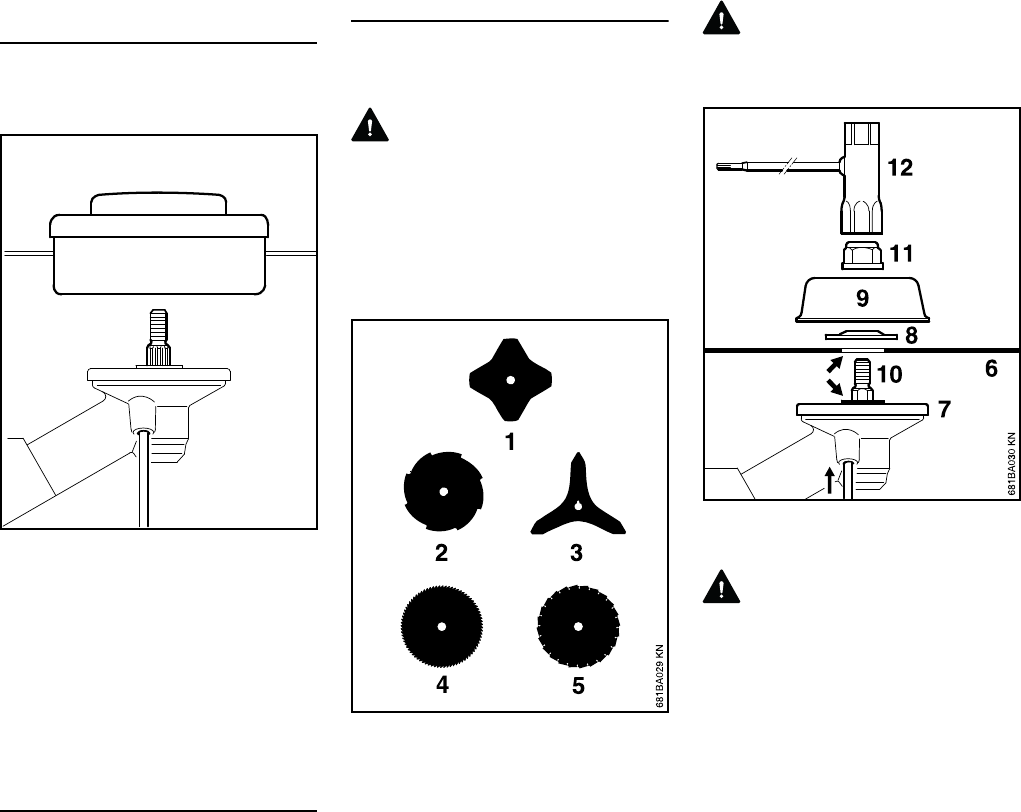 1

2

3

4

5

681BA029 KN

12

11

9

8

10

6

7

681BA030 KN