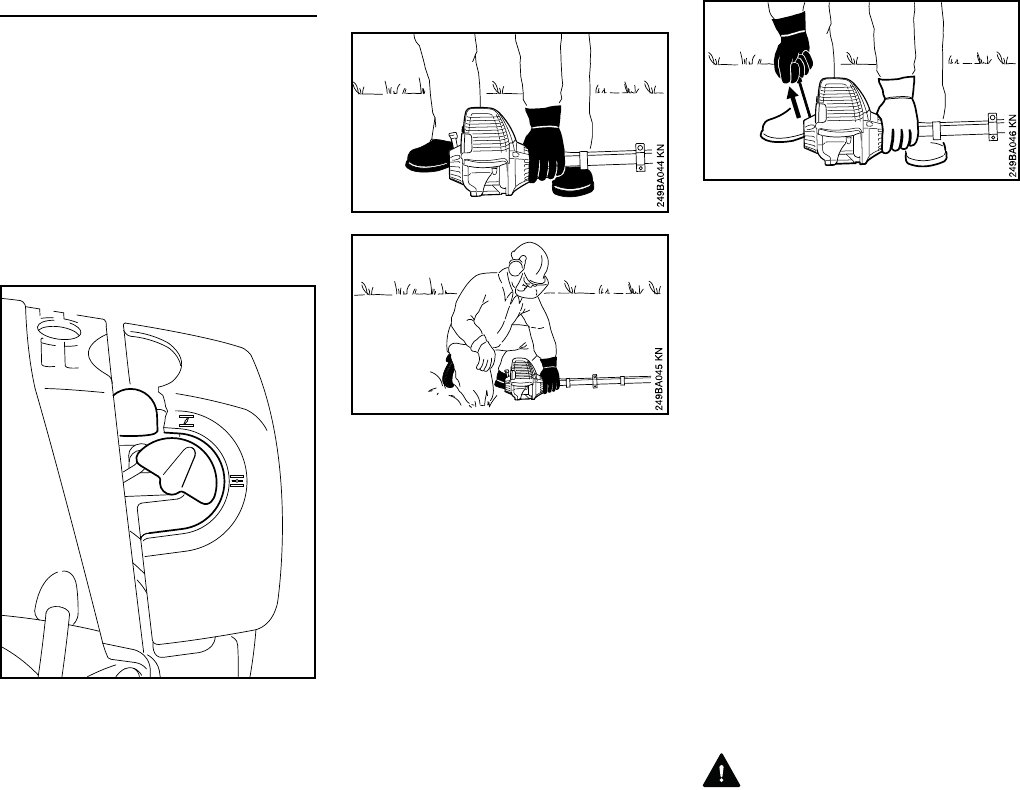 249BA044 KN

249BA045 KN

249BA046 KN