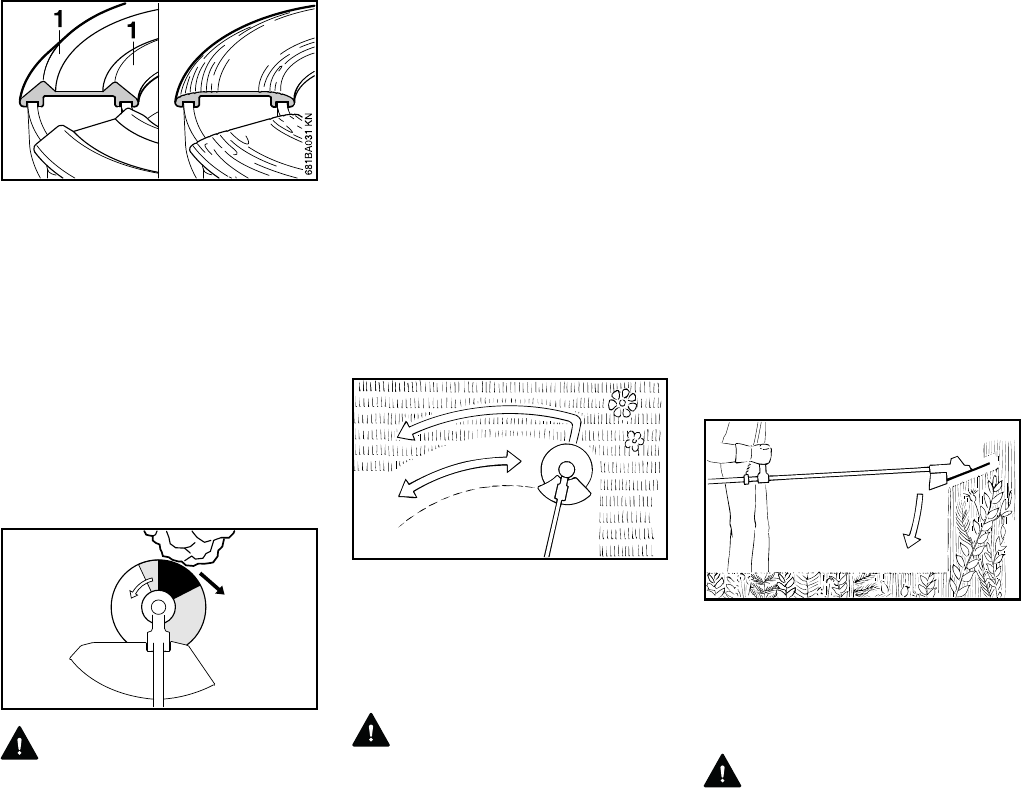 1
1
681BA031 KN