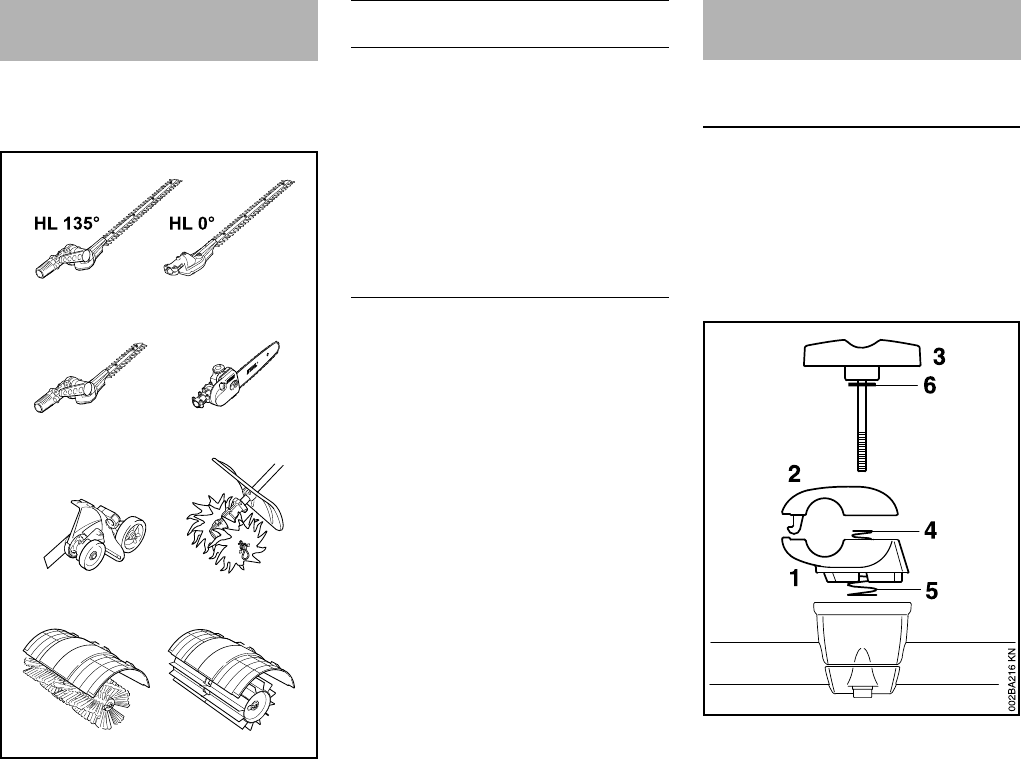 HL 135°

HL 0°

3

6

2

4

1

5

002BA216 KN