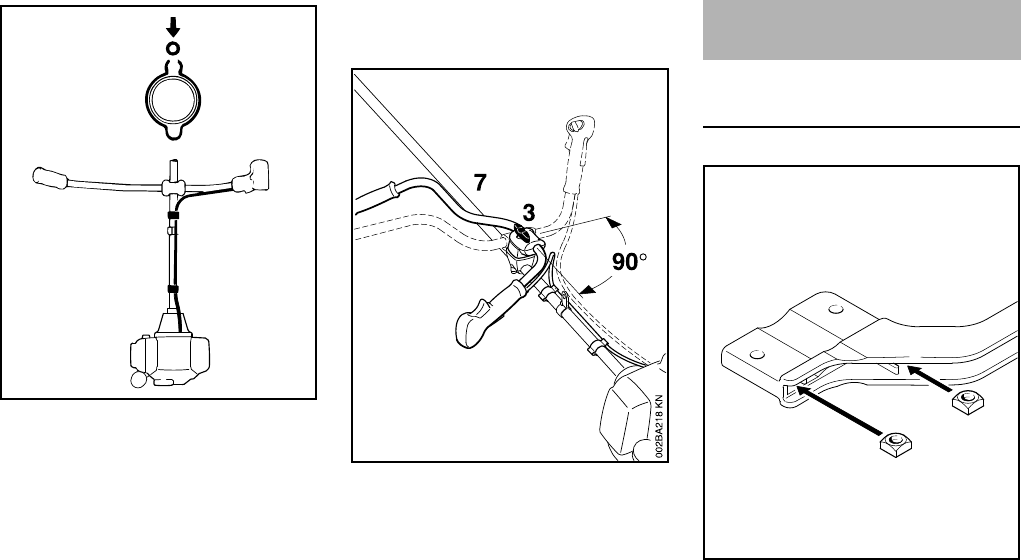 7
3
90°
002BA218 KN