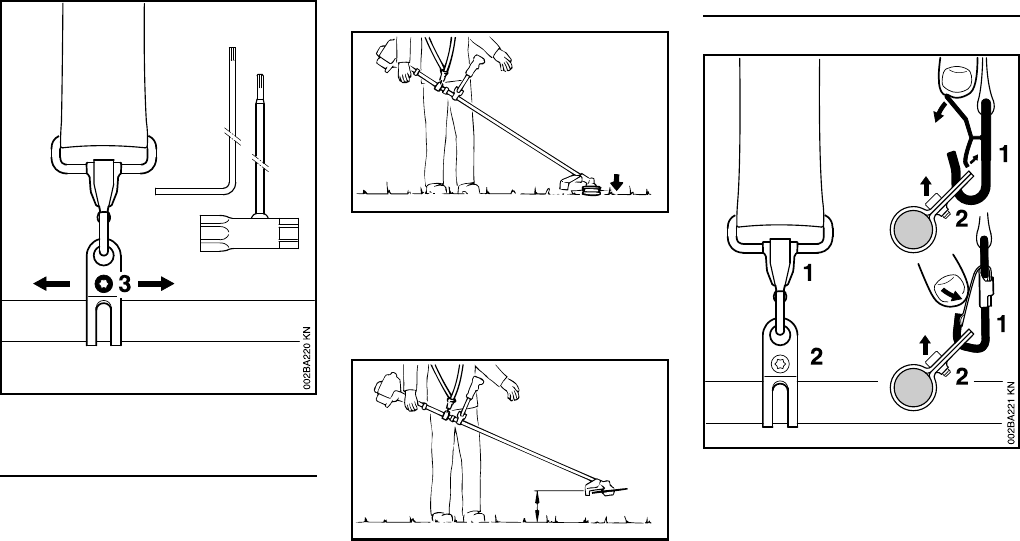 3

002BA220 KN

1

2

1

2

1

2

002BA221 KN