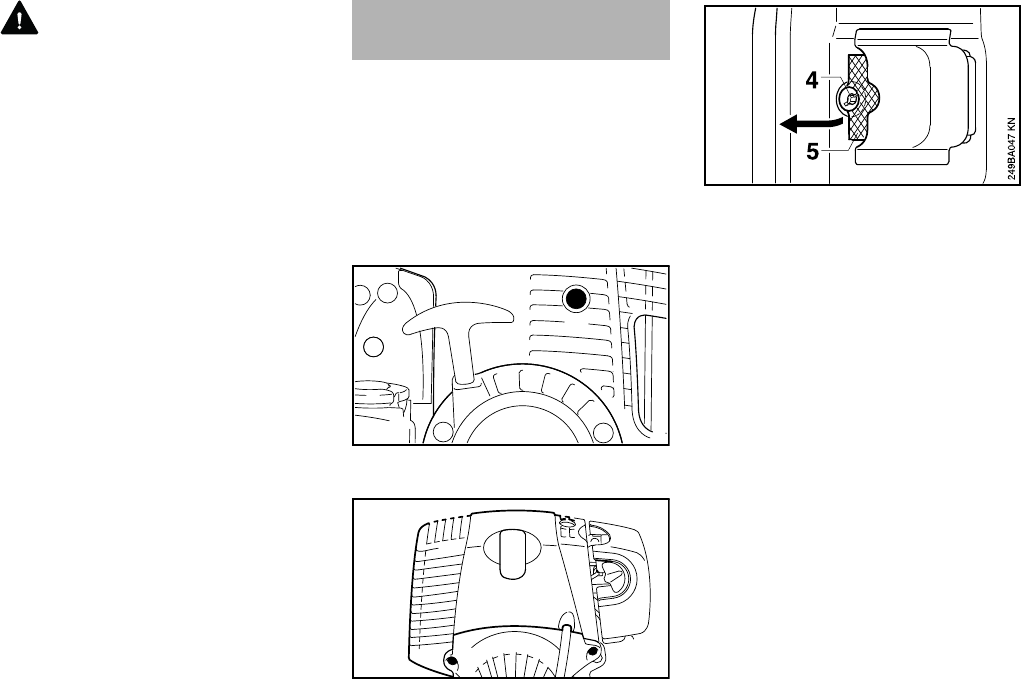 4

5

249BA047 KN