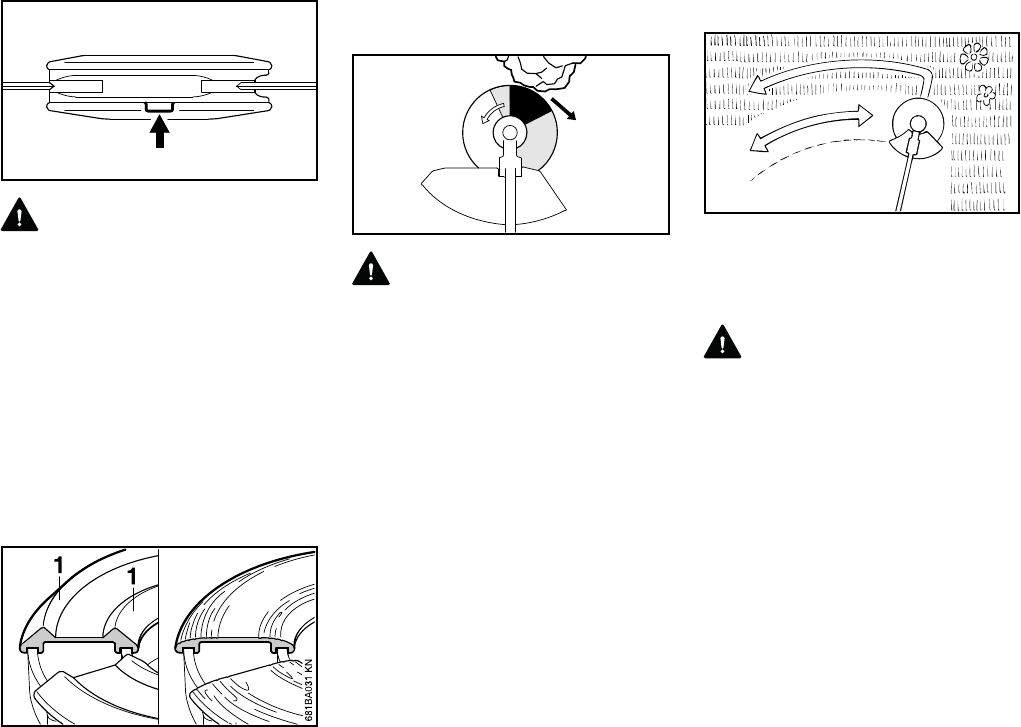 1

1

681BA031 KN