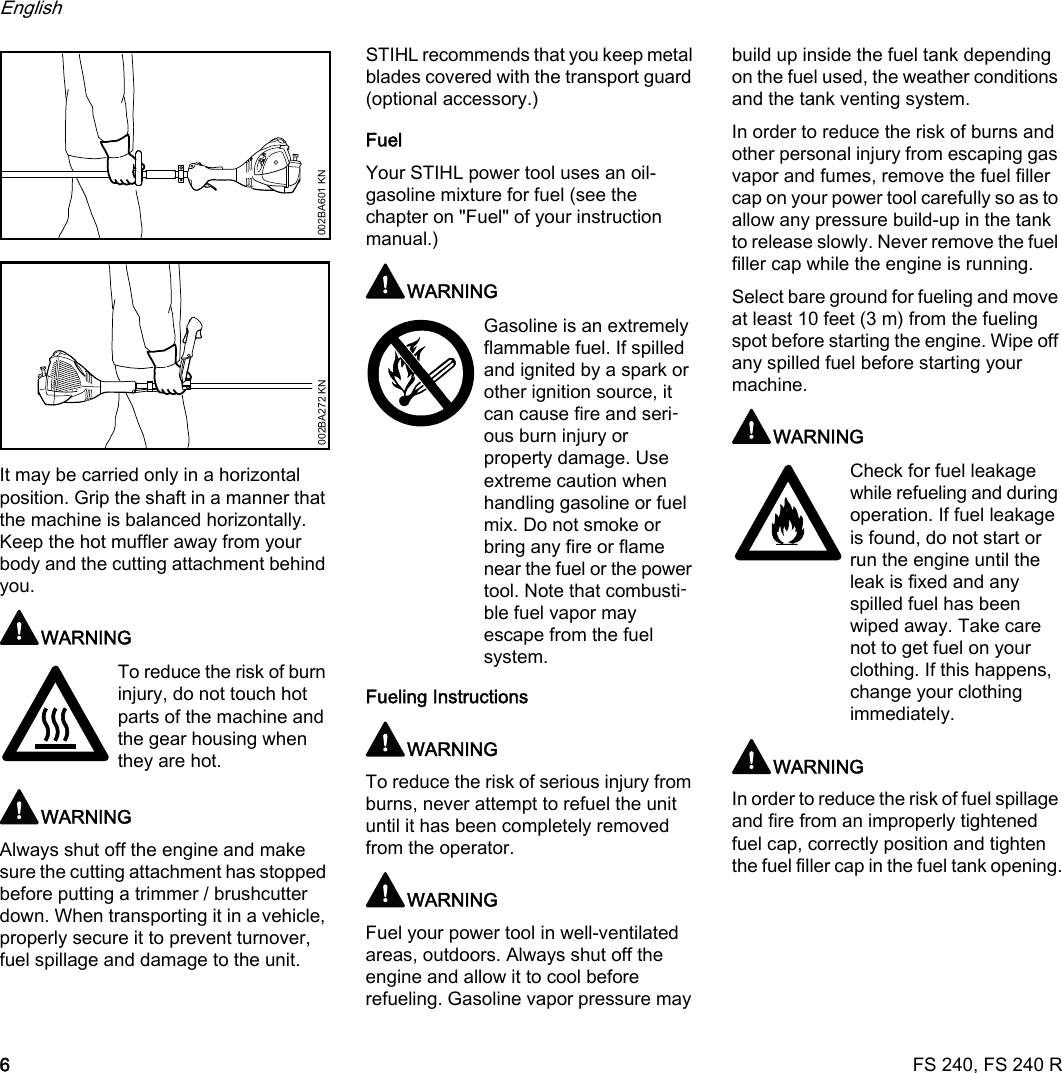 English

002BA601 KN

002BA272 KN

It may be carried only in a horizontal position. Grip the shaft in a manner that the machine is balanced horizontally. Keep the hot muffler away from your body and the cutting attachment behind you.

WARNING

To reduce the risk of burn injury, do not touch hot parts of the machine and the gear housing when they are hot.

WARNING

Always shut off the engine and make sure the cutting attachment has stopped before putting a trimmer / brushcutter down. When transporting it in a vehicle, properly secure it to prevent turnover, fuel spillage and damage to the unit.

STIHL recommends that you keep metal blades covered with the transport guard (optional accessory.)

Fuel

Your STIHL power tool uses an oil-gasoline mixture for fuel (see the chapter on "Fuel" of your instruction manual.)

WARNING

Gasoline is an extremely flammable fuel. If spilled and ignited by a spark or other ignition source, it can cause fire and serious burn injury or property damage. Use extreme caution when handling gasoline or fuel mix. Do not smoke or bring any fire or flame near the fuel or the power tool. Note that combustible fuel vapor may escape from the fuel system.

Fueling Instructions

WARNING

To reduce the risk of serious injury from burns, never attempt to refuel the unit until it has been completely removed from the operator.

WARNING

Fuel your power tool in well-ventilated areas, outdoors. Always shut off the engine and allow it to cool before refueling. Gasoline vapor pressure may build up inside the fuel tank depending on the fuel used, the weather conditions and the tank venting system.

In order to reduce the risk of burns and other personal injury from escaping gas vapor and fumes, remove the fuel filler cap on your power tool carefully so as to allow any pressure build-up in the tank to release slowly. Never remove the fuel filler cap while the engine is running.

Select bare ground for fueling and move at least 10 feet (3 m) from the fueling spot before starting the engine. Wipe off any spilled fuel before starting your machine.

WARNING

Check for fuel leakage while refueling and during operation. If fuel leakage is found, do not start or run the engine until the leak is fixed and any spilled fuel has been wiped away. Take care not to get fuel on your clothing. If this happens, change your clothing immediately.

WARNING

In order to reduce the risk of fuel spillage and fire from an improperly tightened fuel cap, correctly position and tighten the fuel filler cap in the fuel tank opening.

6

FS 240, FS 240 R