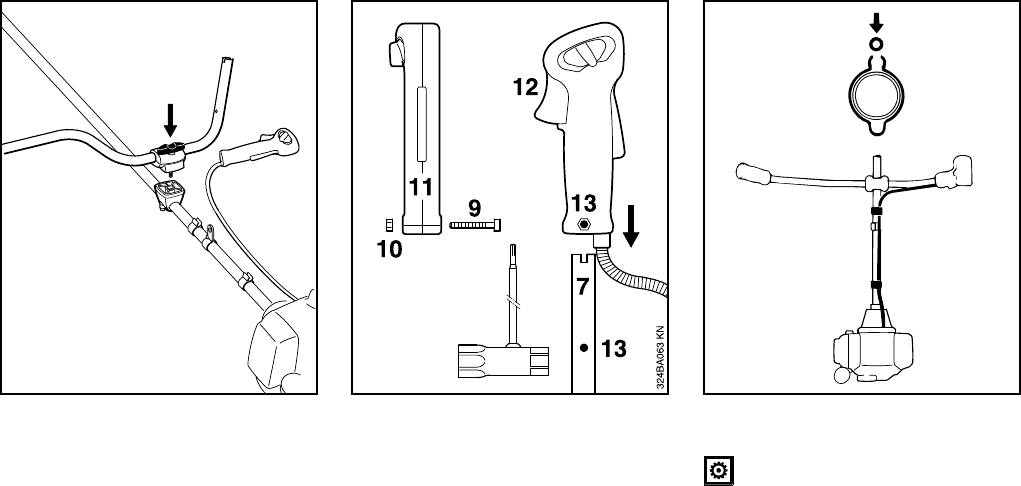 12

11

9

13

10

7

13

324BA063 KN