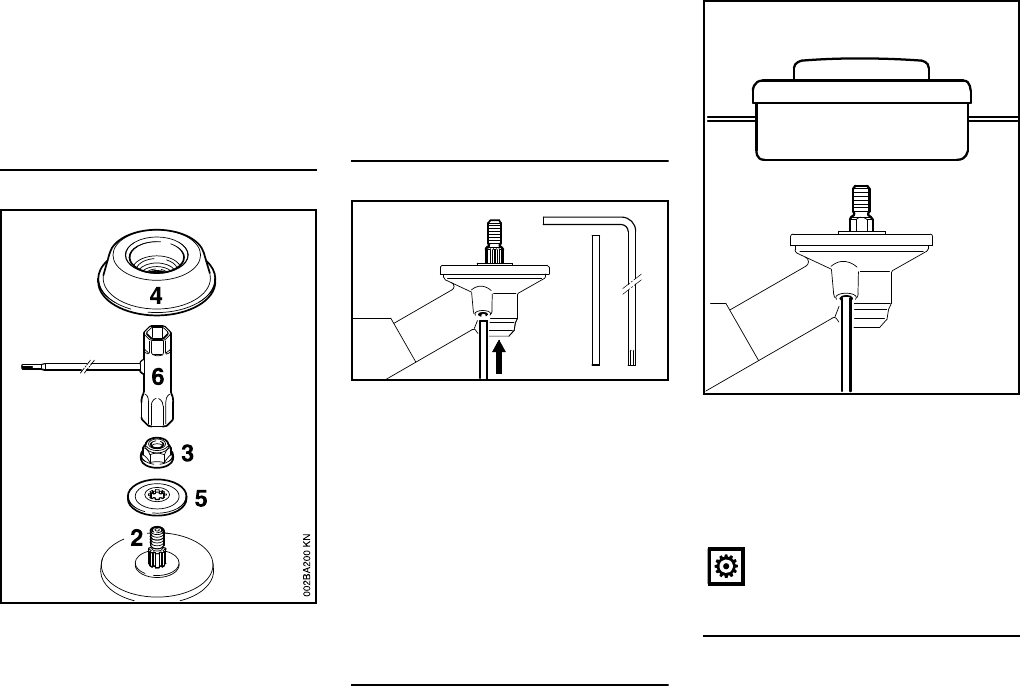 4

6

3

5

2

002BA200 KN