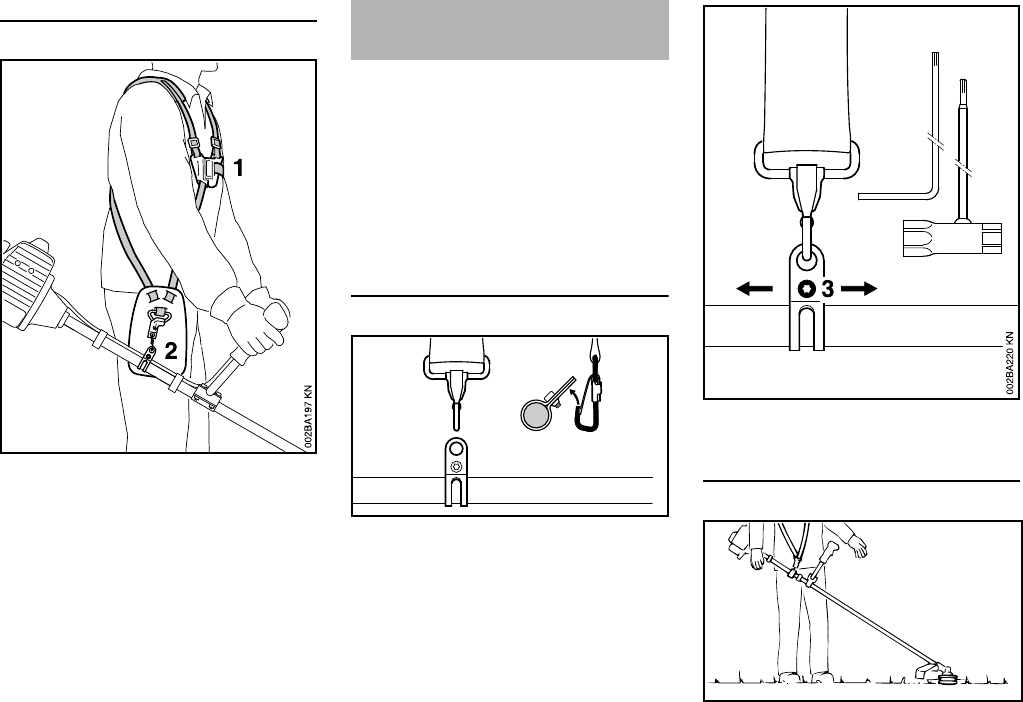 1

2

002BA197 KN

3

002BA220 KN