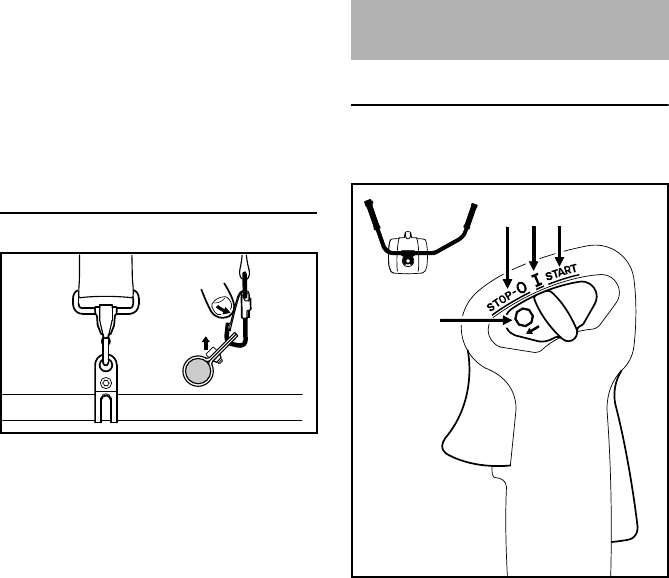 STOP-O I START