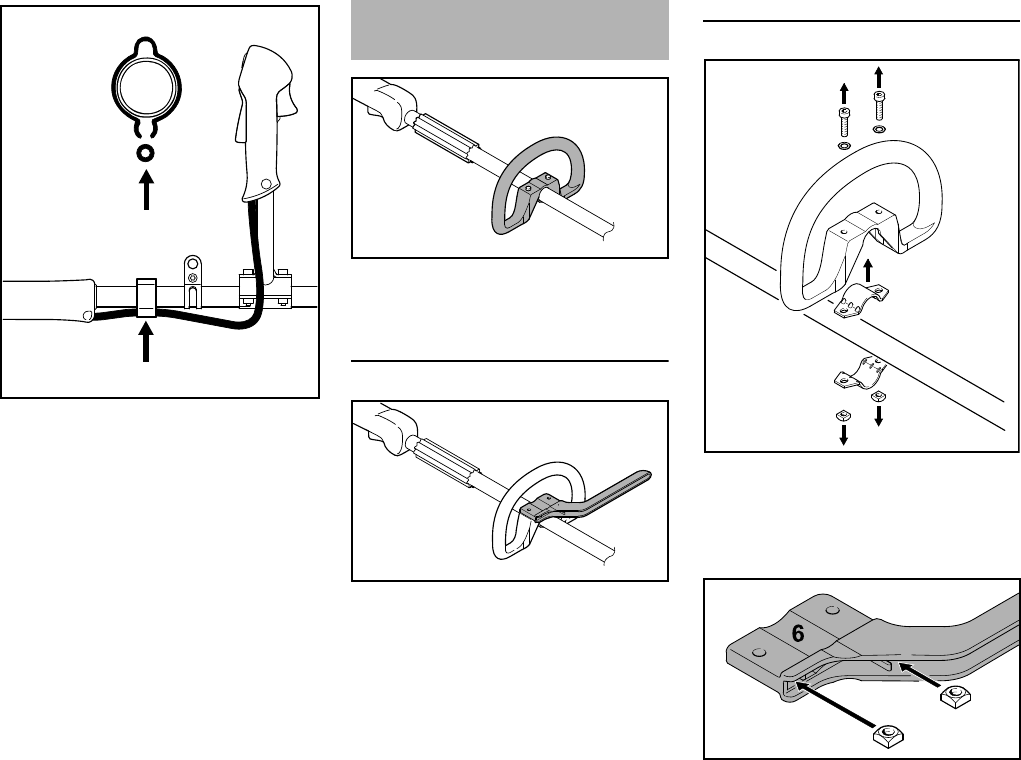 6