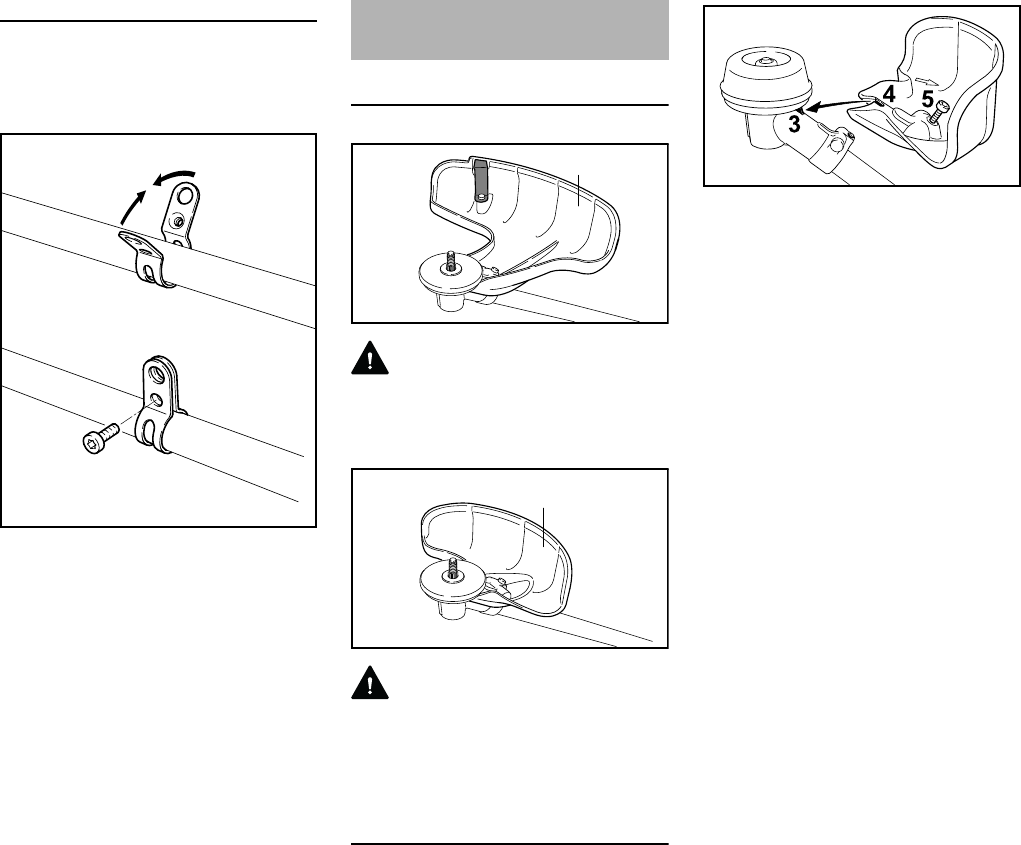 4

5

3