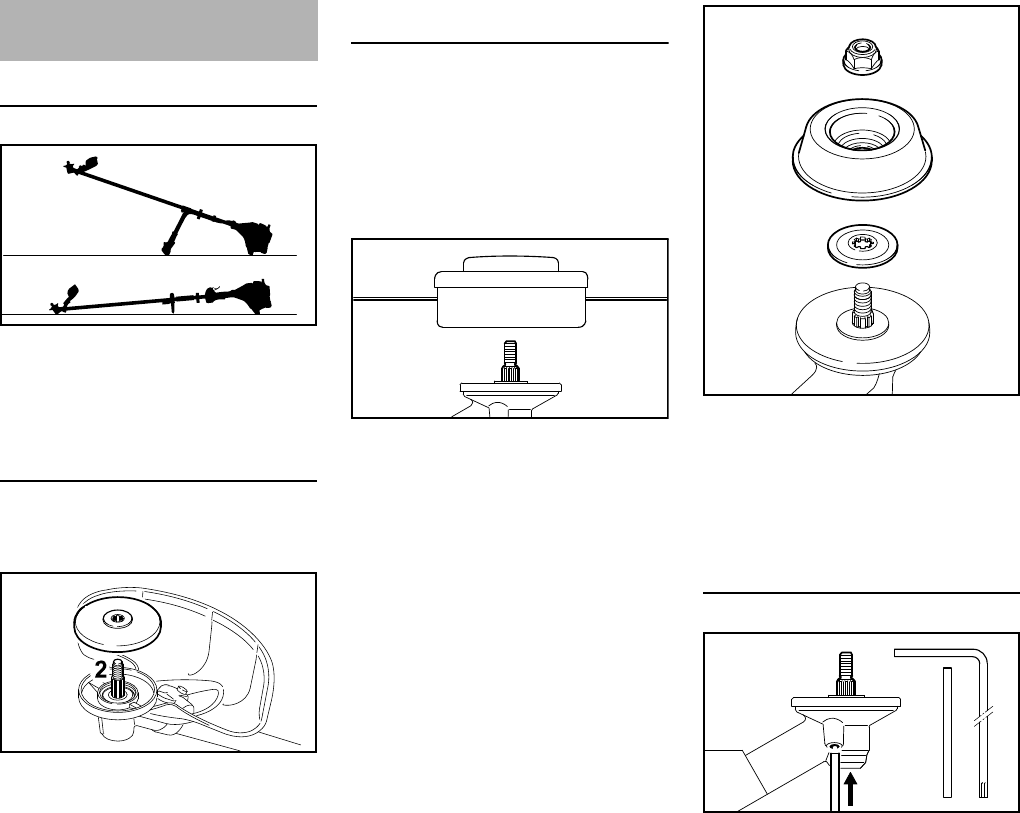 2