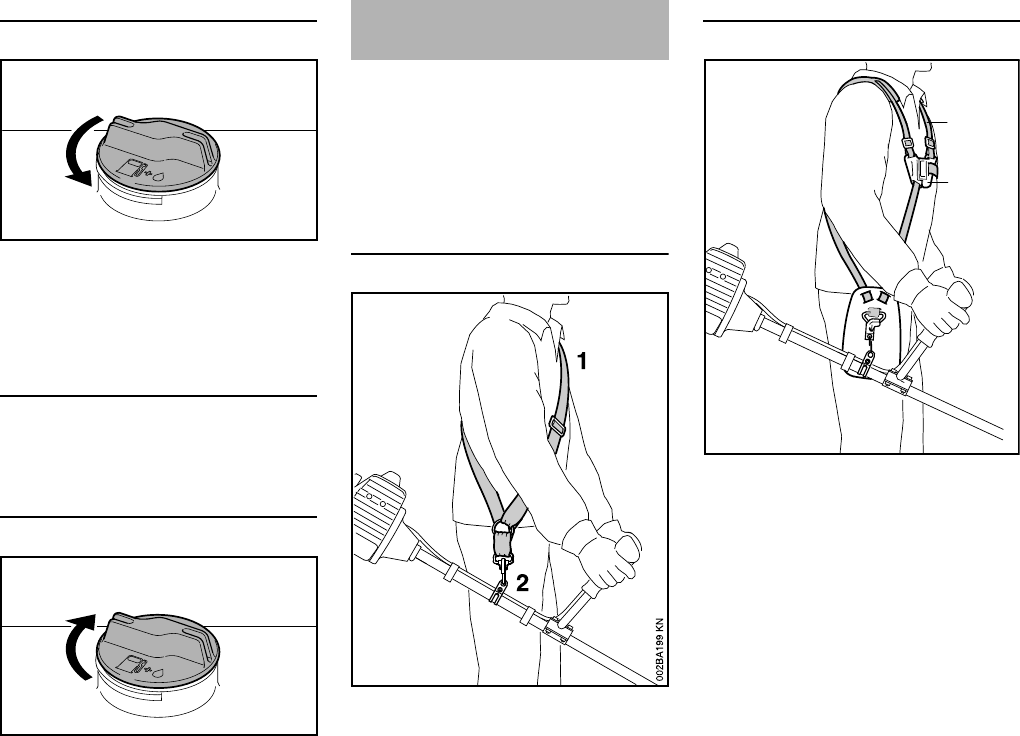 1

2

002BA199 KN