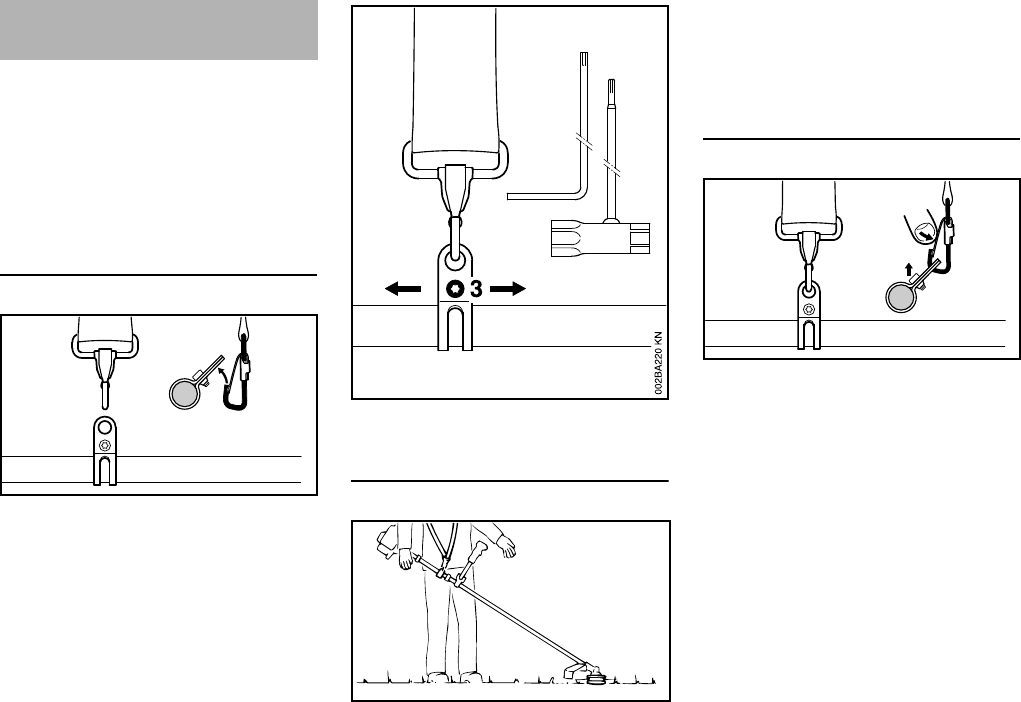 3

002BA220 KN