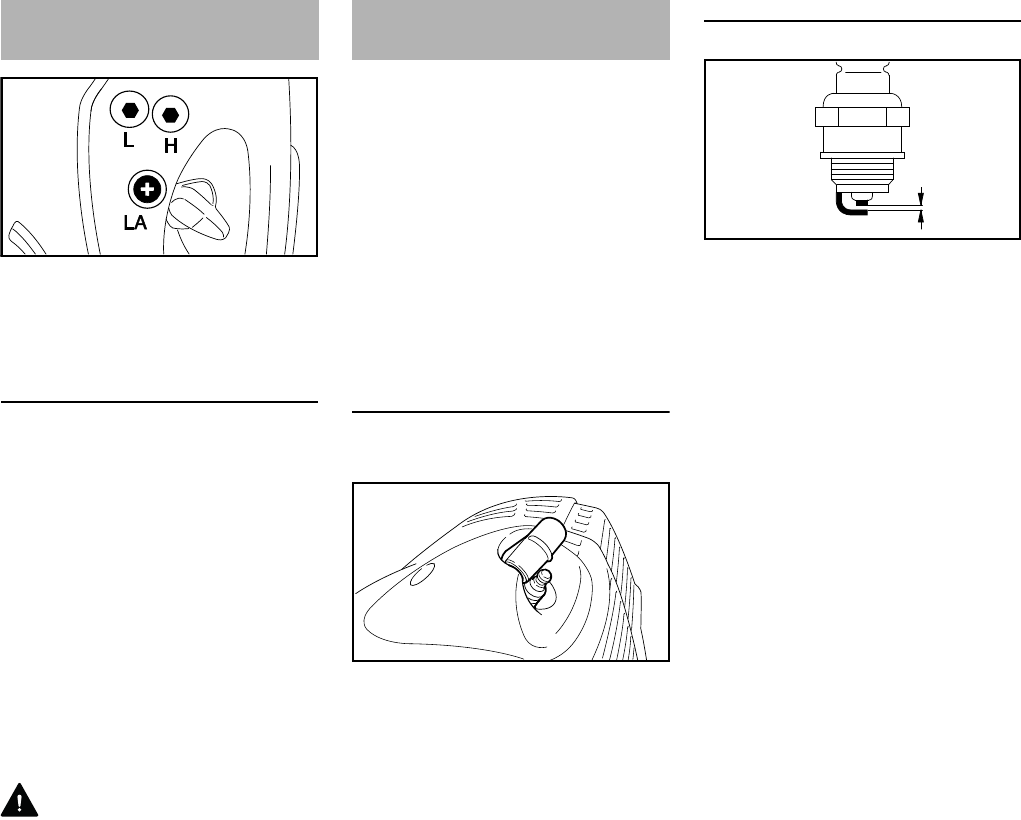 L H
LA