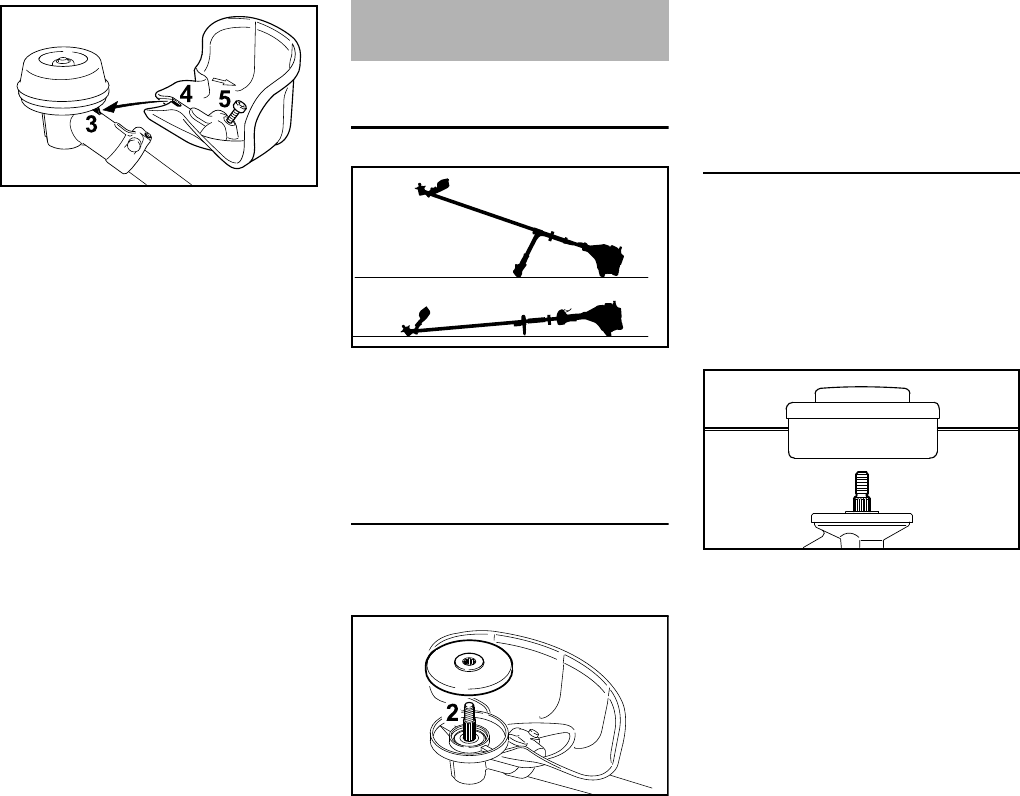 3
4
5

2