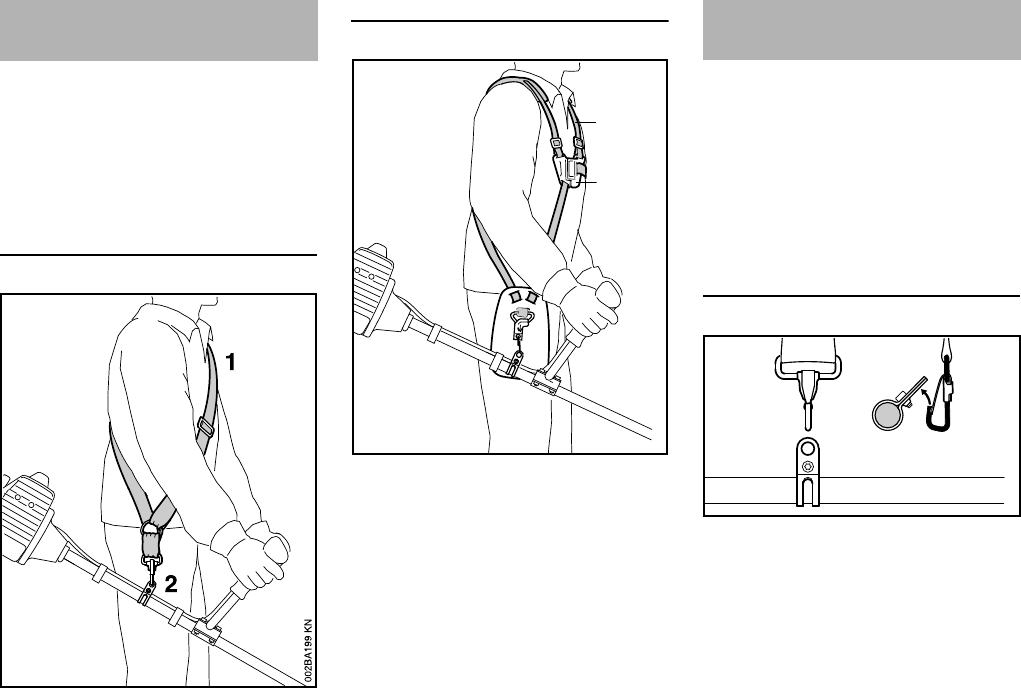 1

2

002BA199 KN