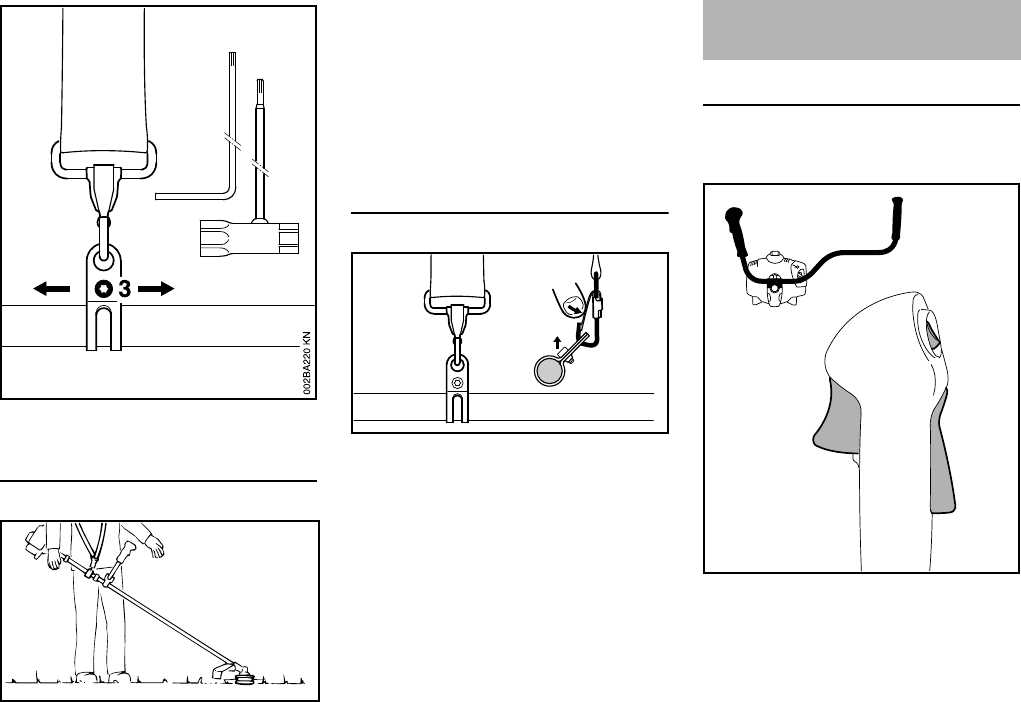 3

002BA220 KN