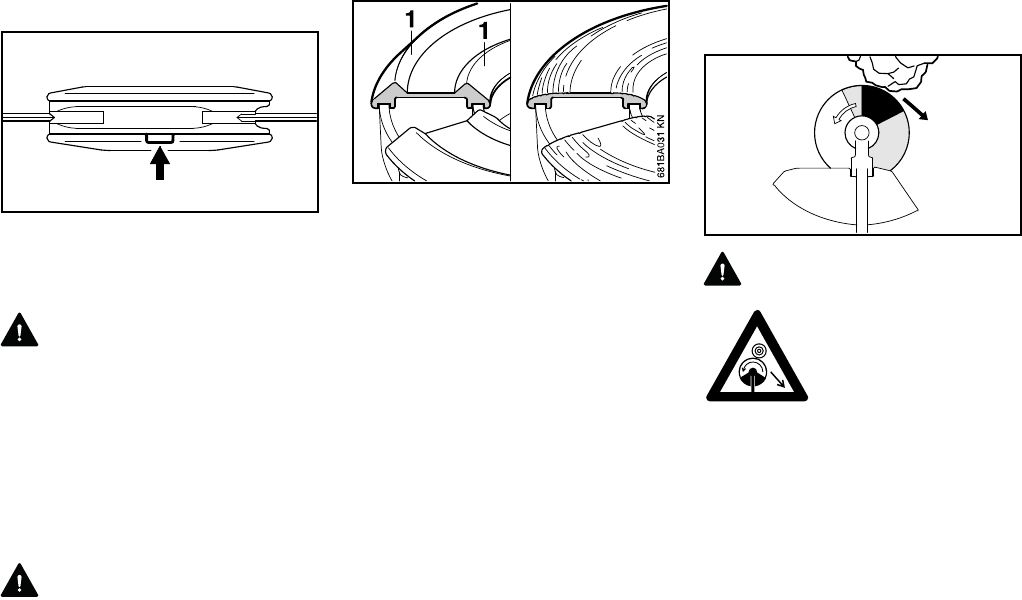 1
1
681BA031 KN