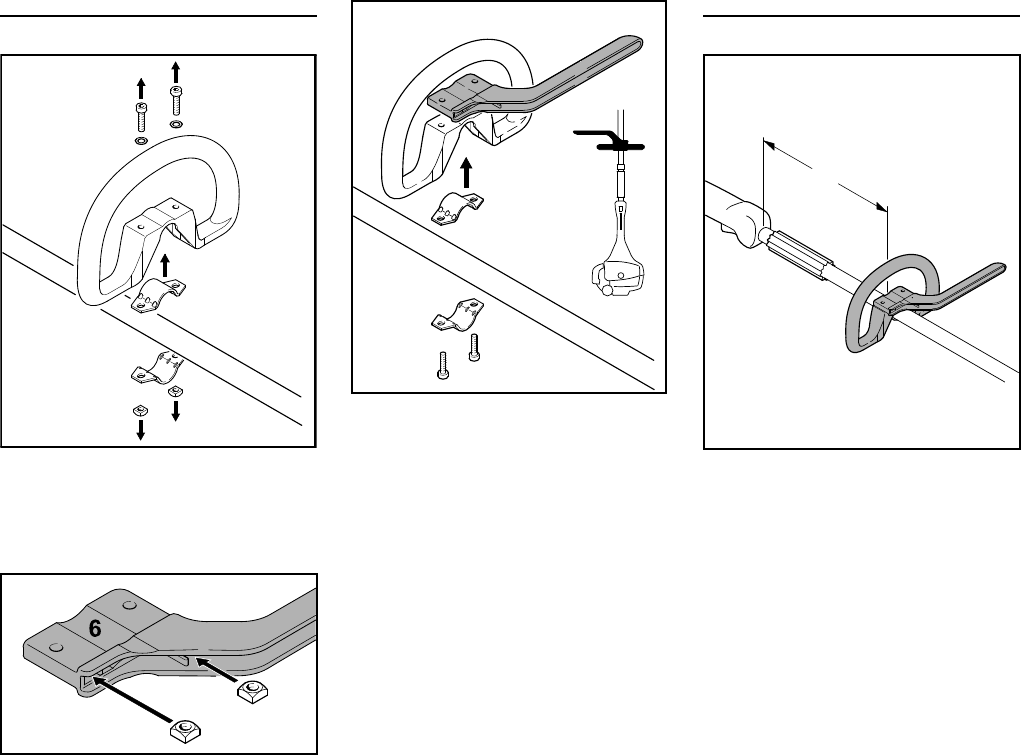 6