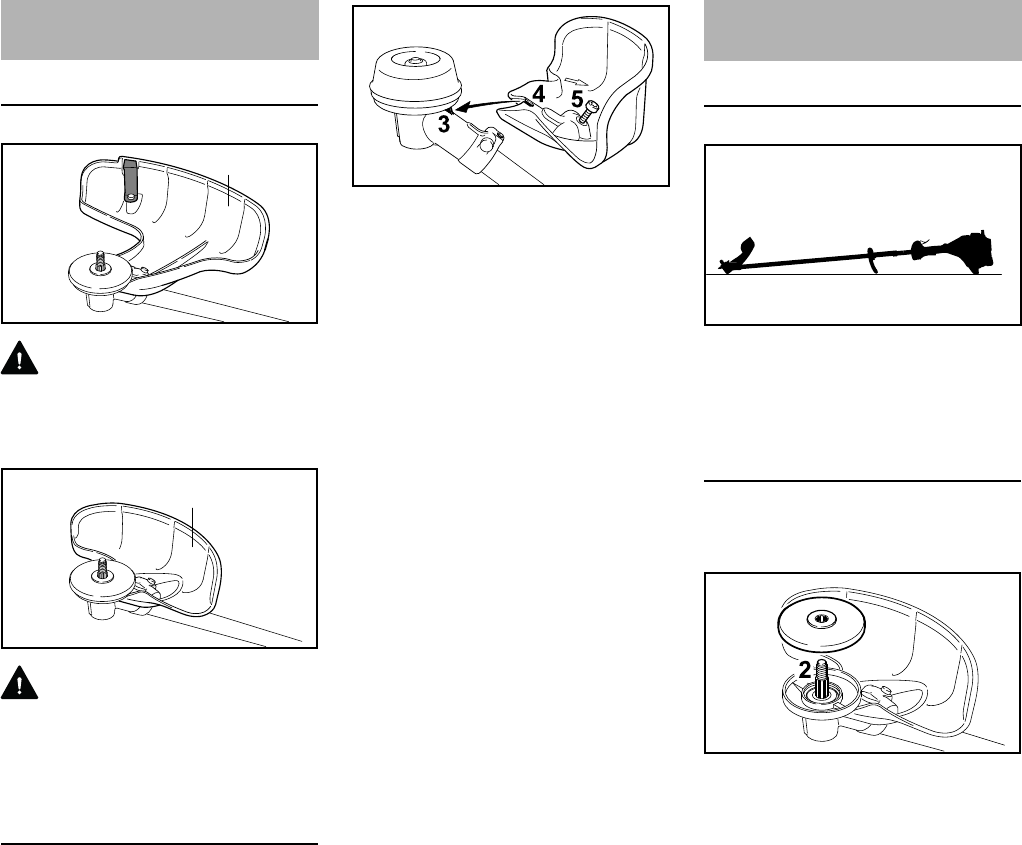 4
5
3

2