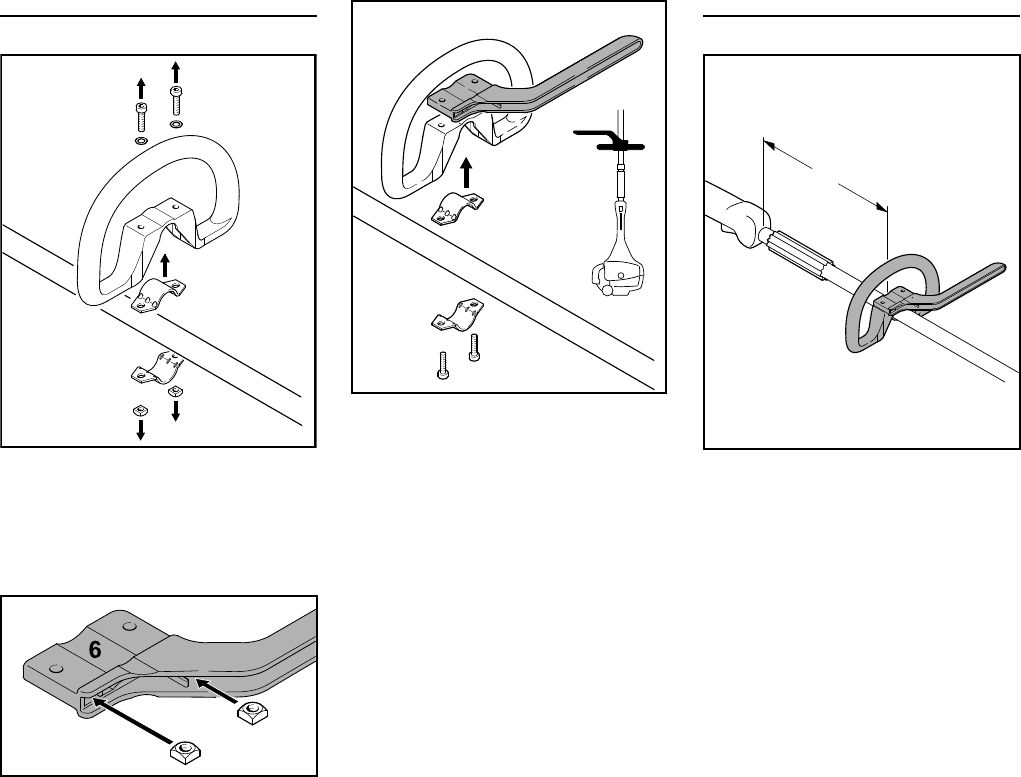 6