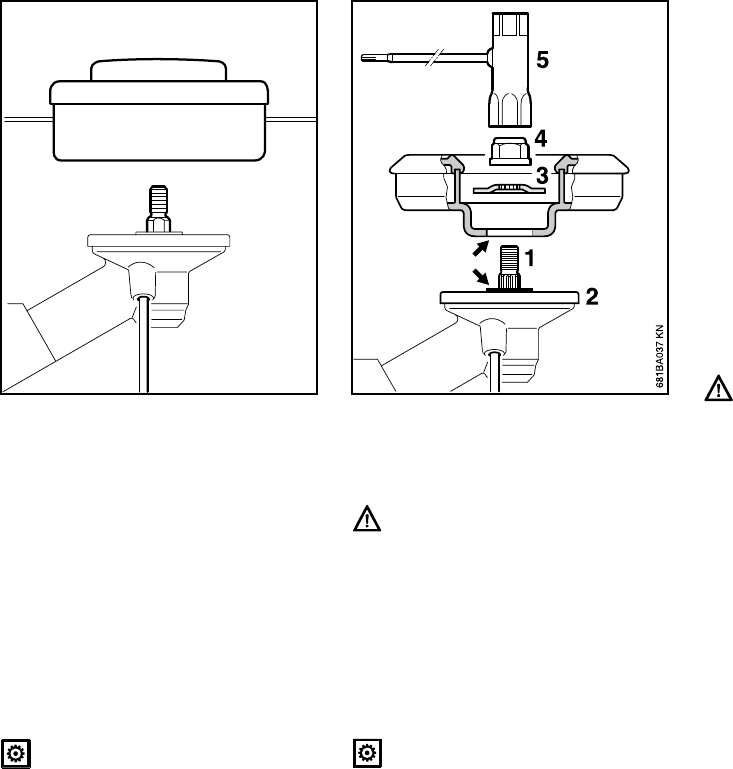 5

4

3

1

2

681BA037 KN