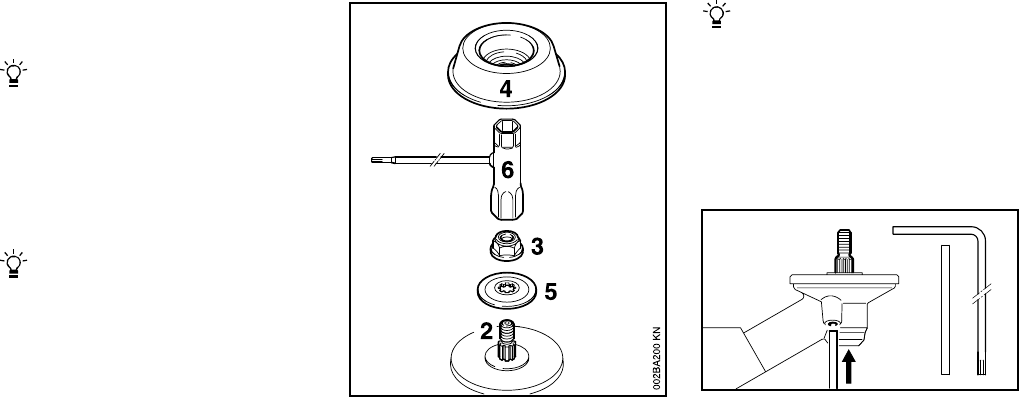 4
6
3
5
2
002BA200 KN