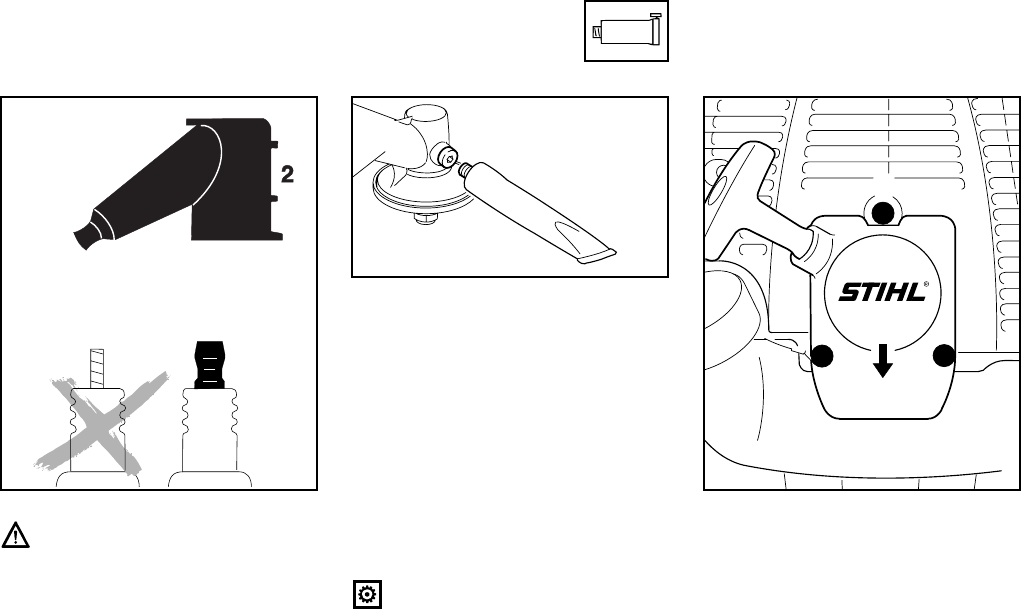 2

STIHL®